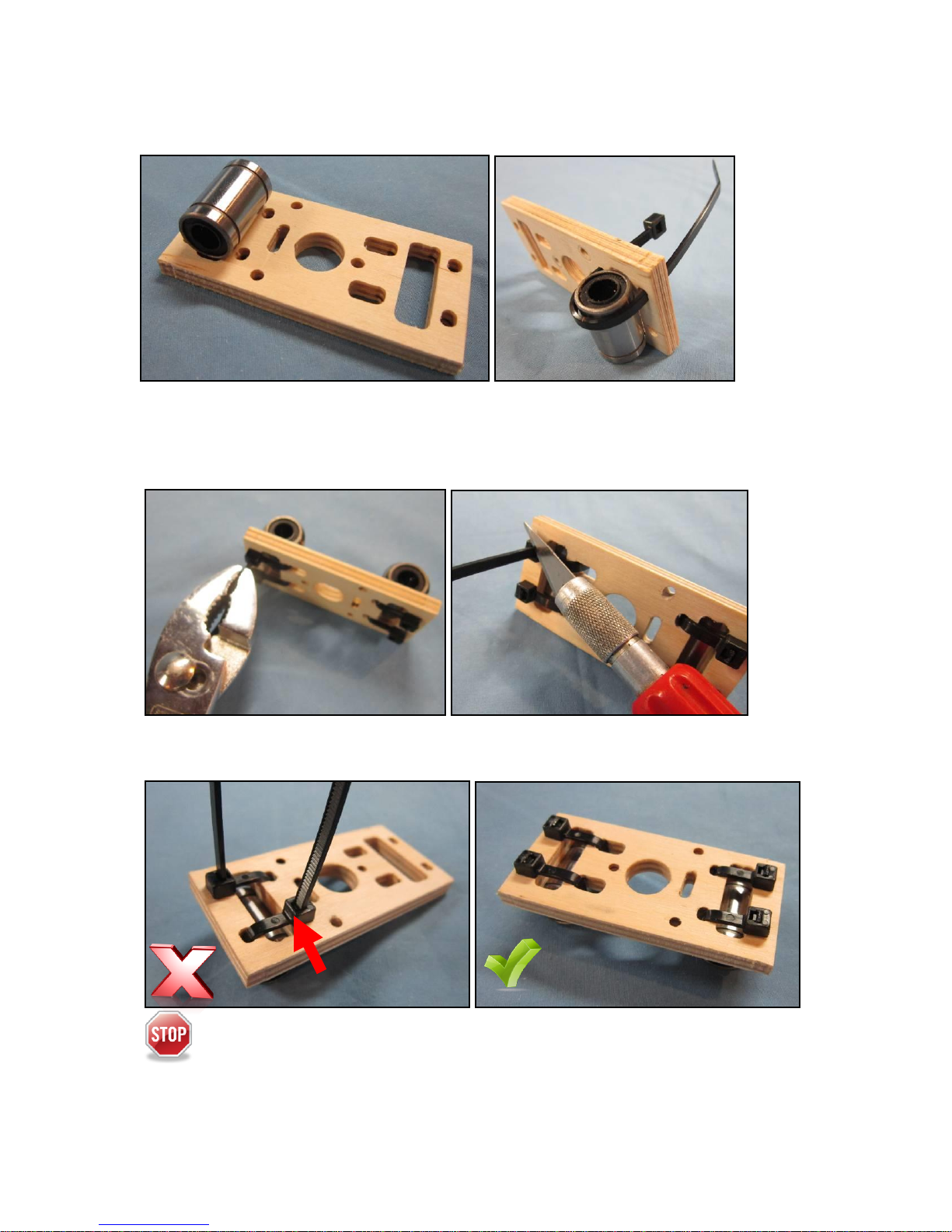 STOP