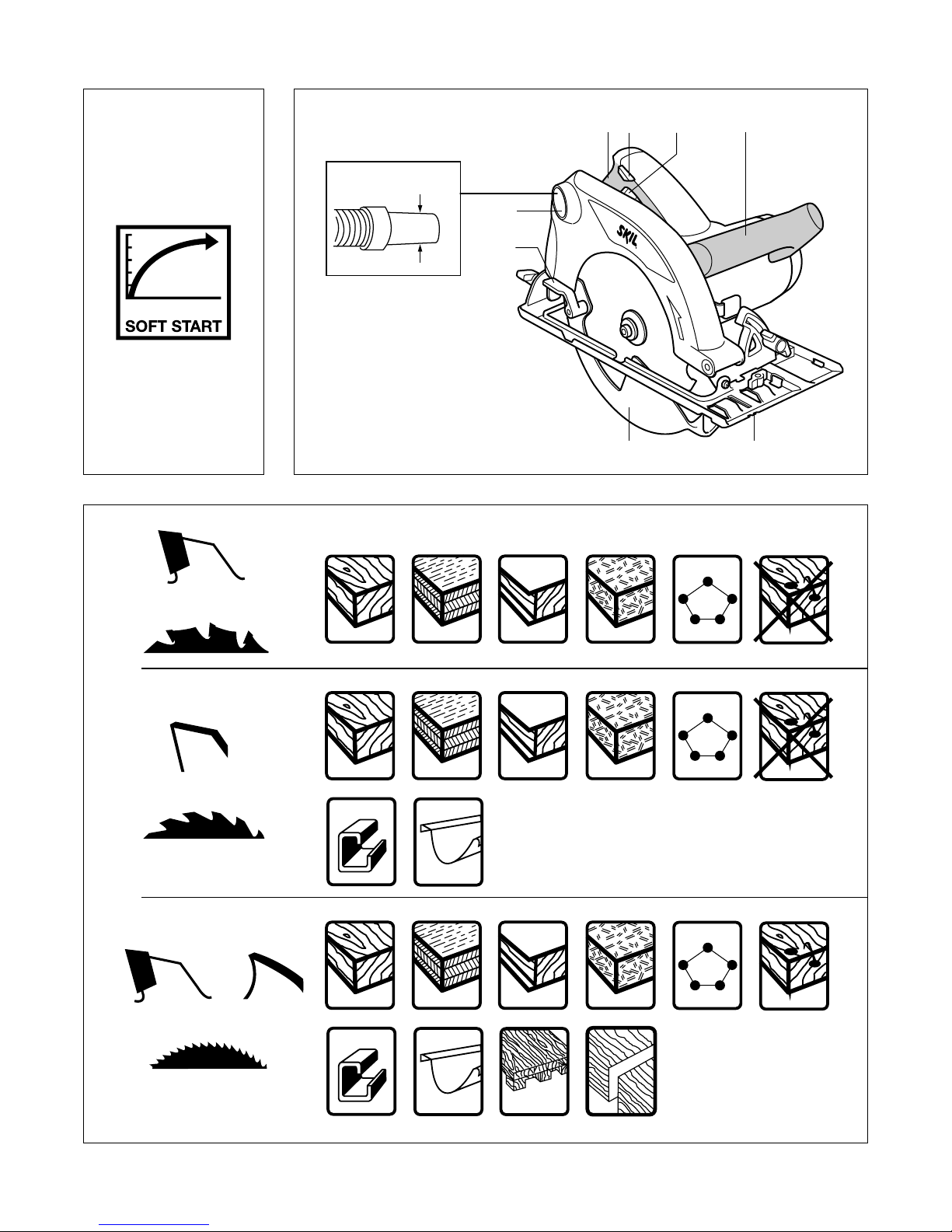 SOFT START

SKIL