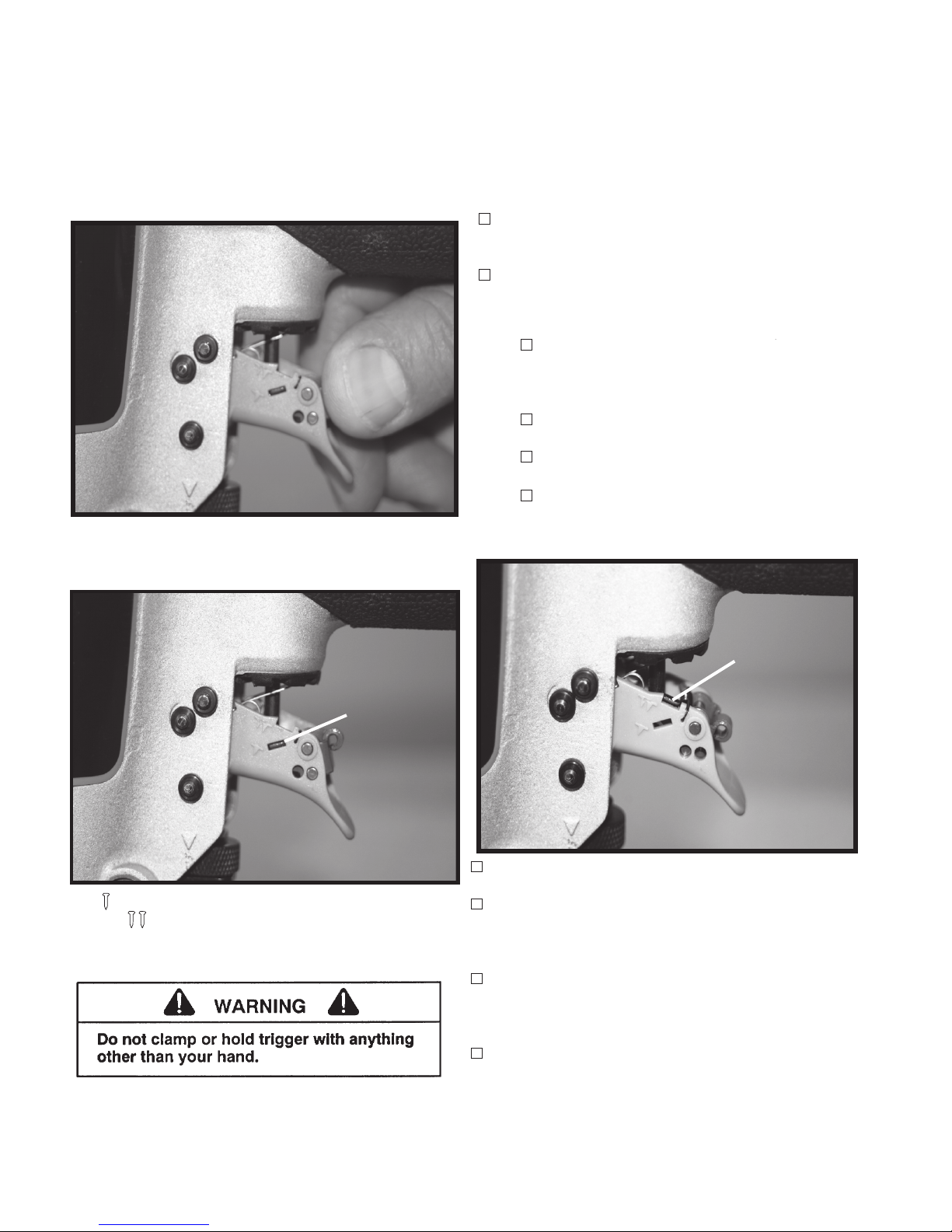 WARNING

Do not clamp or hold trigger with anything other than your hand.