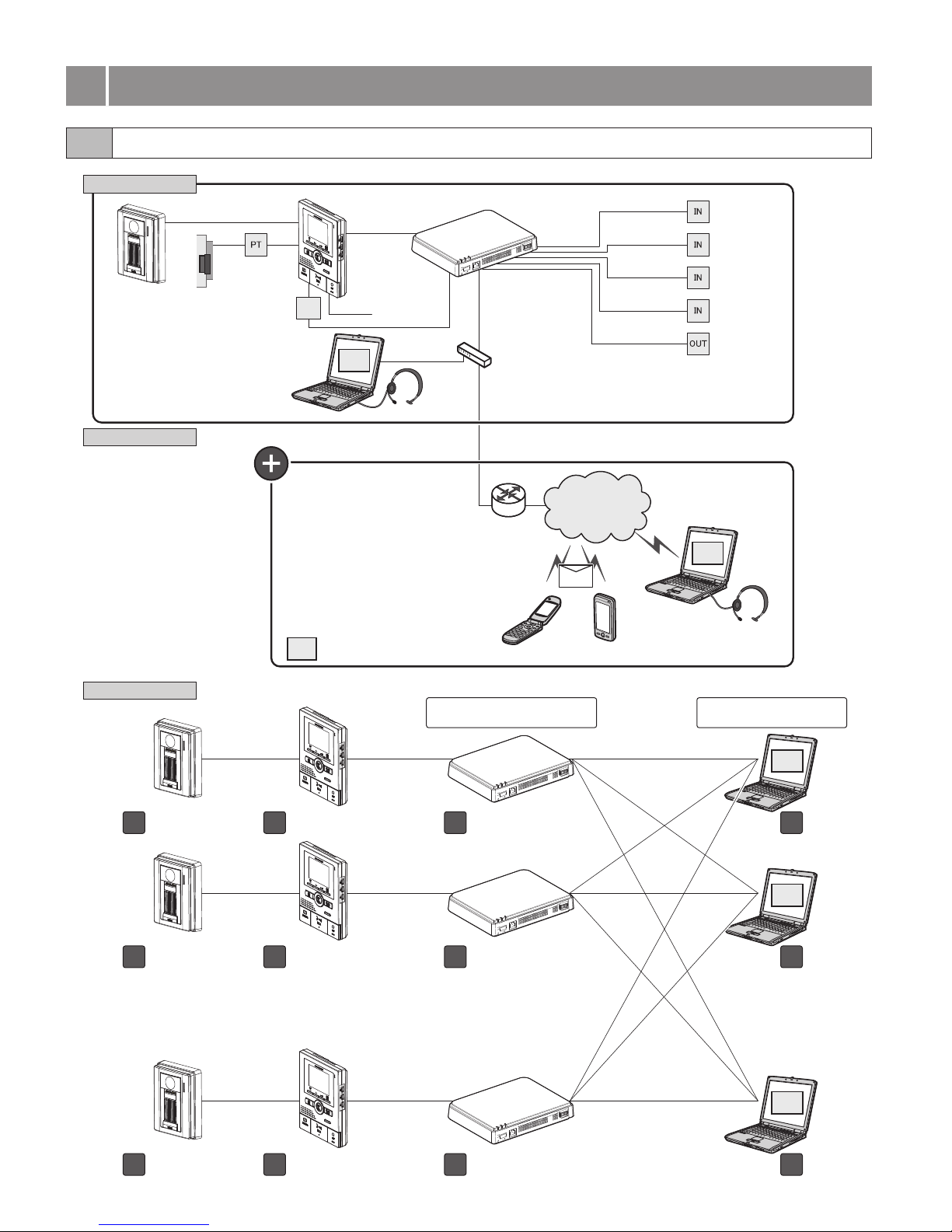 PT

IN

IN

IN

IN

OUT