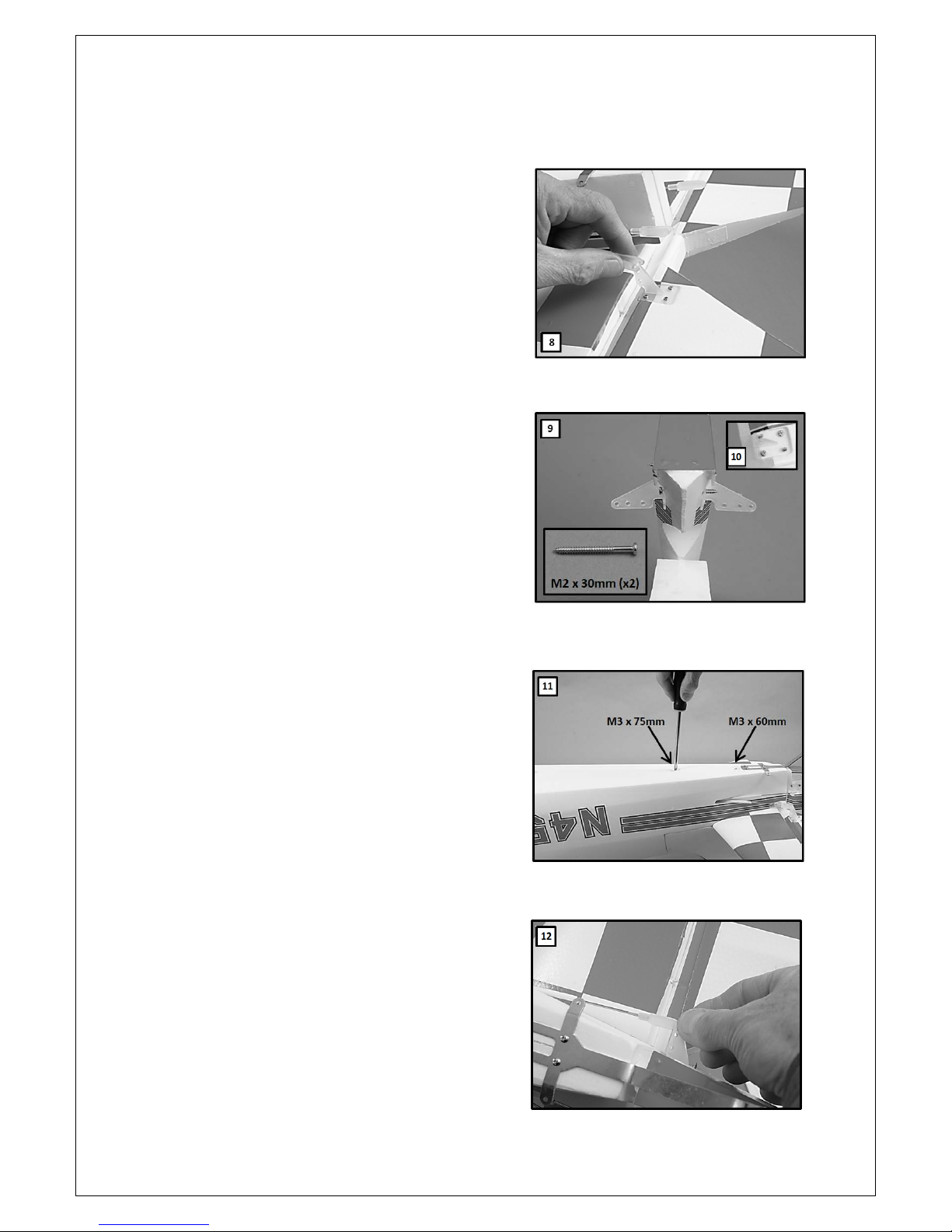 8

9

10

M2 x 30mm (x2)

11

M3 x 75mm

M3 x 60mm

N4

12