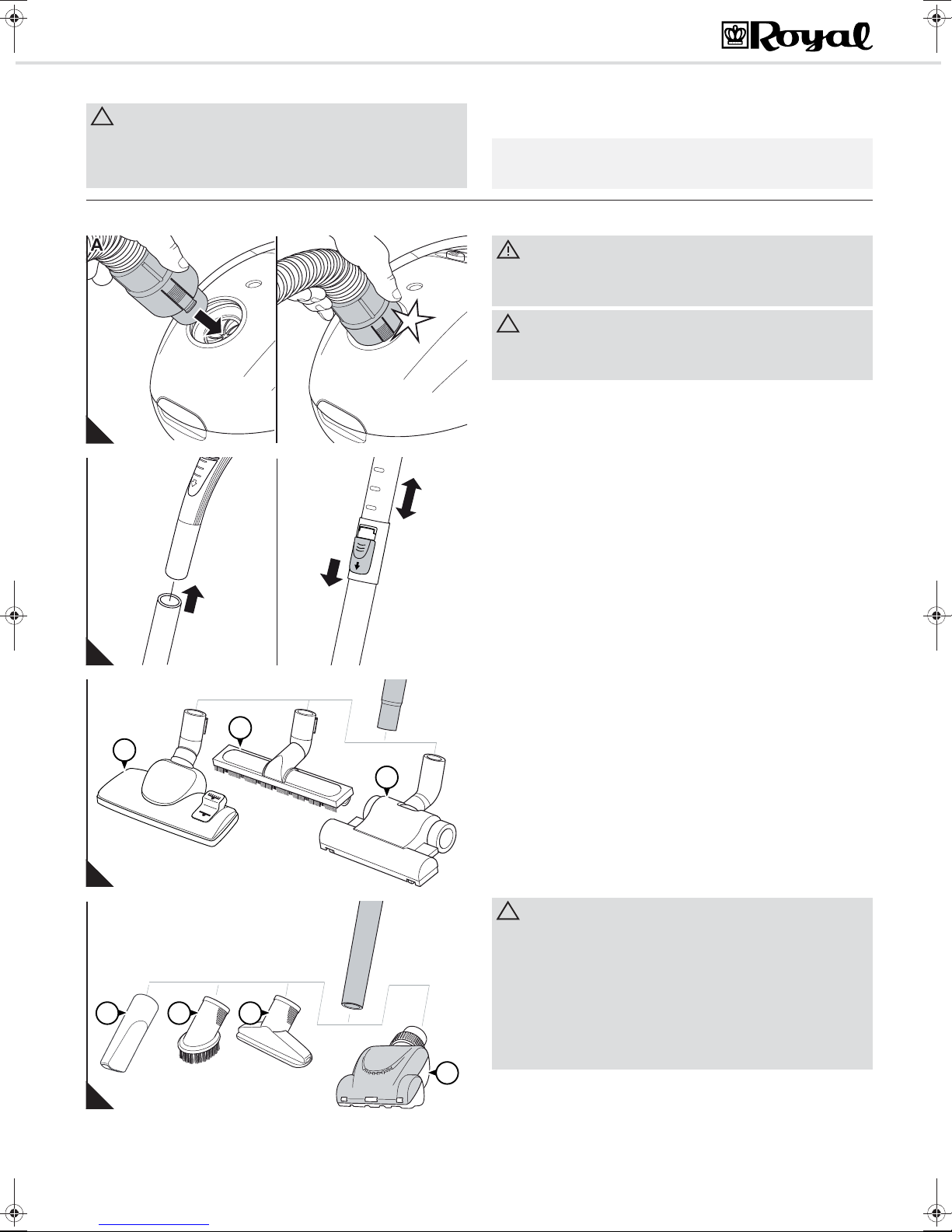 Royal

A