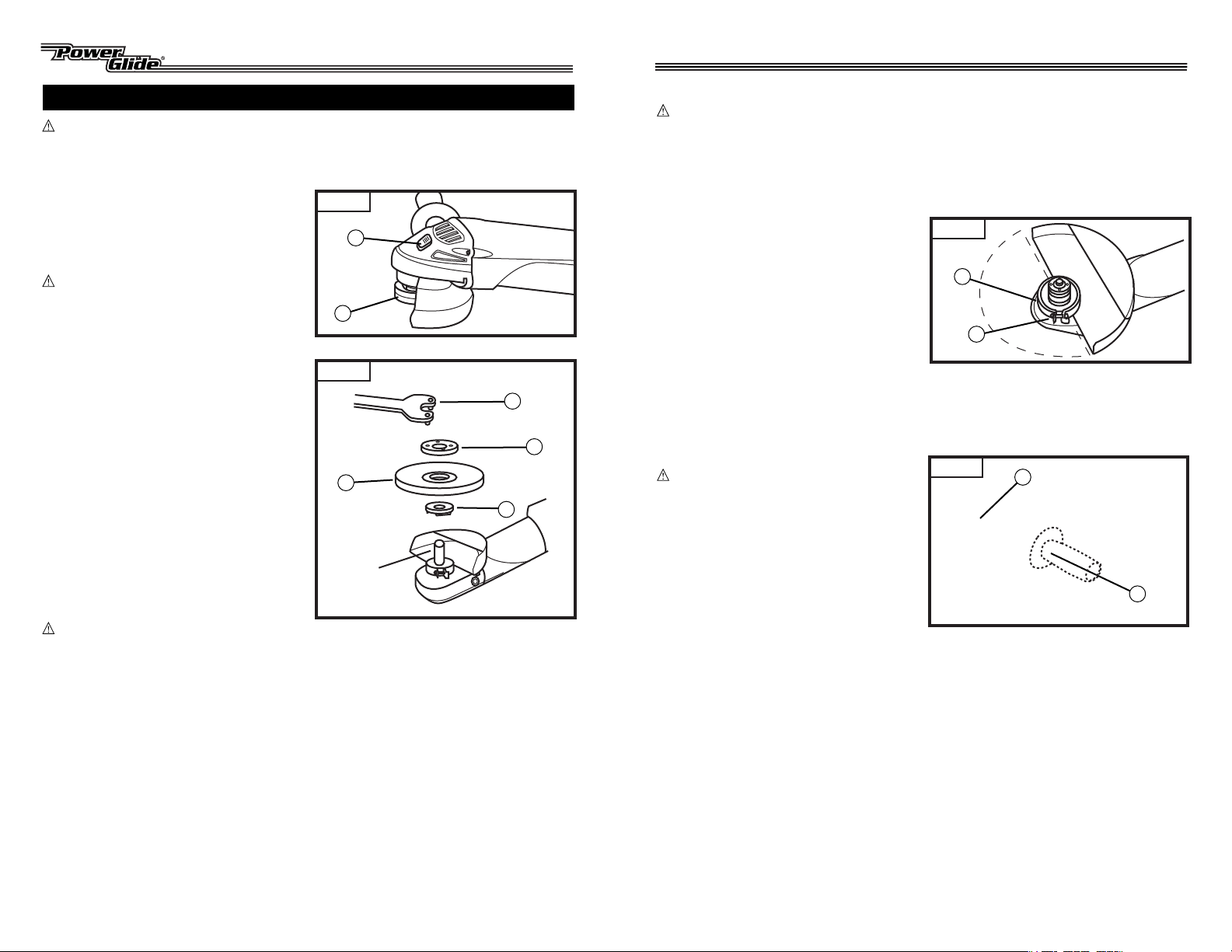 Power Glide®