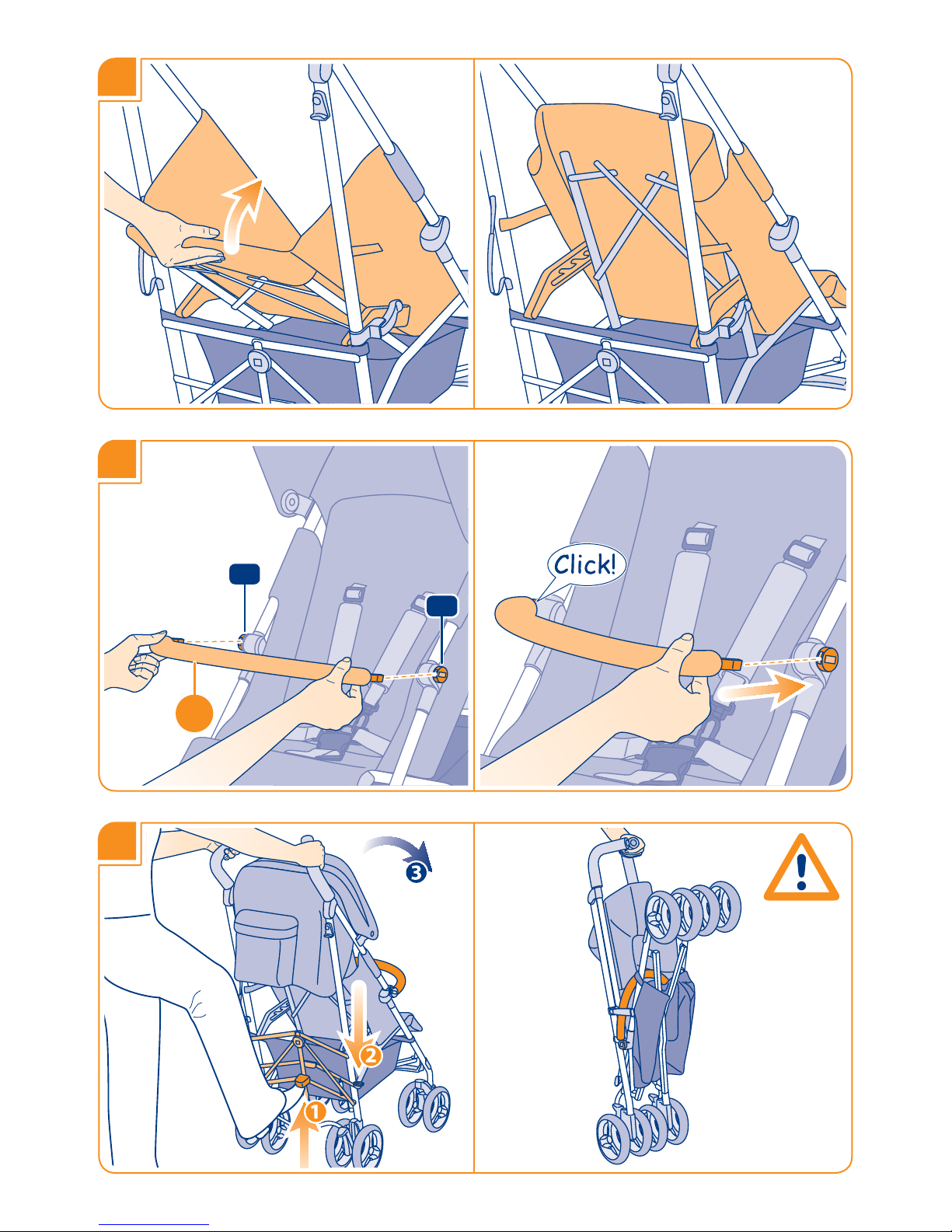 Click!

3

2

1