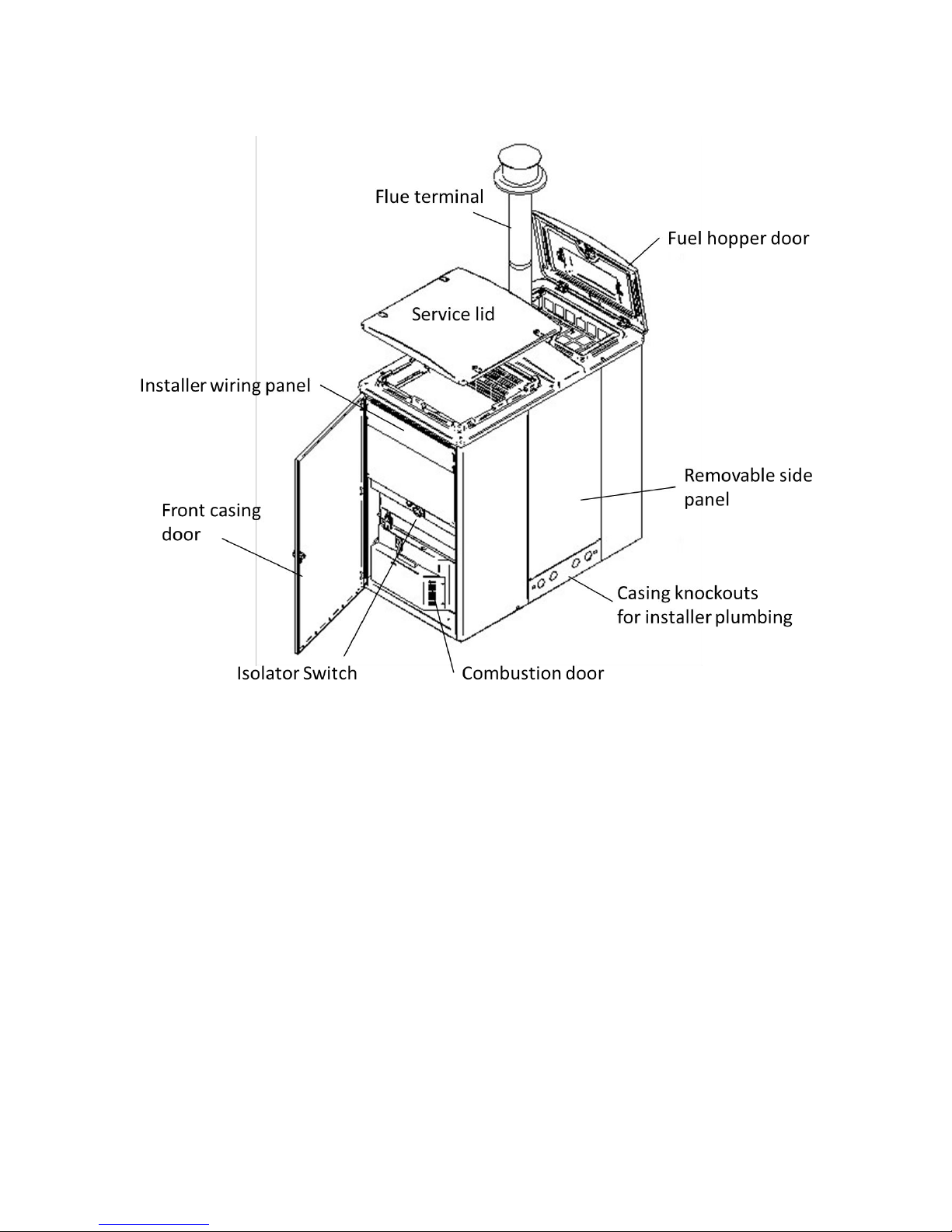 Flue terminal

Fuel hopper door

Service lid

Installer wiring panel

Removable side panel

Front casing door

Casing knockouts for installer plumbing

Isolator Switch

Combustion door