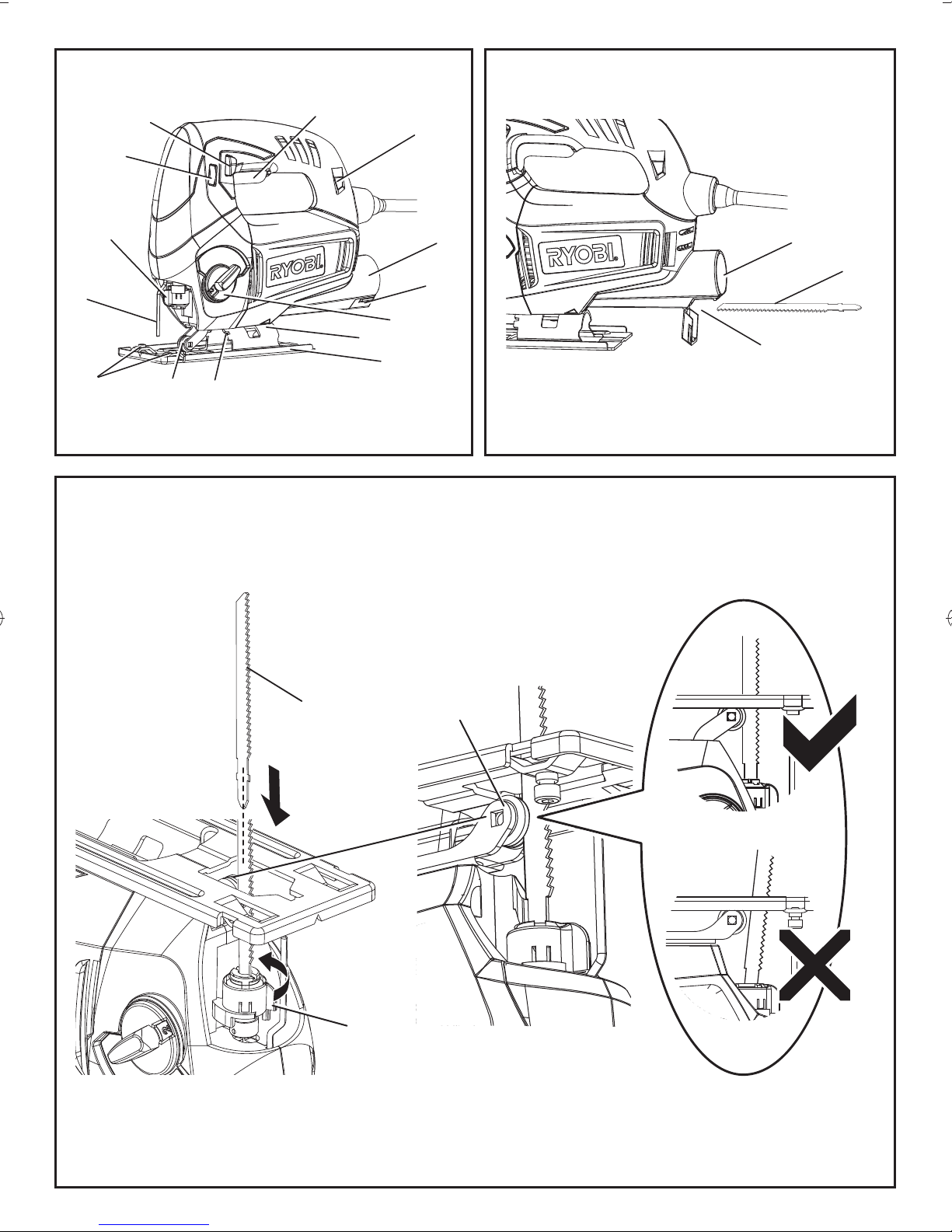 RYOBI

RYOBI