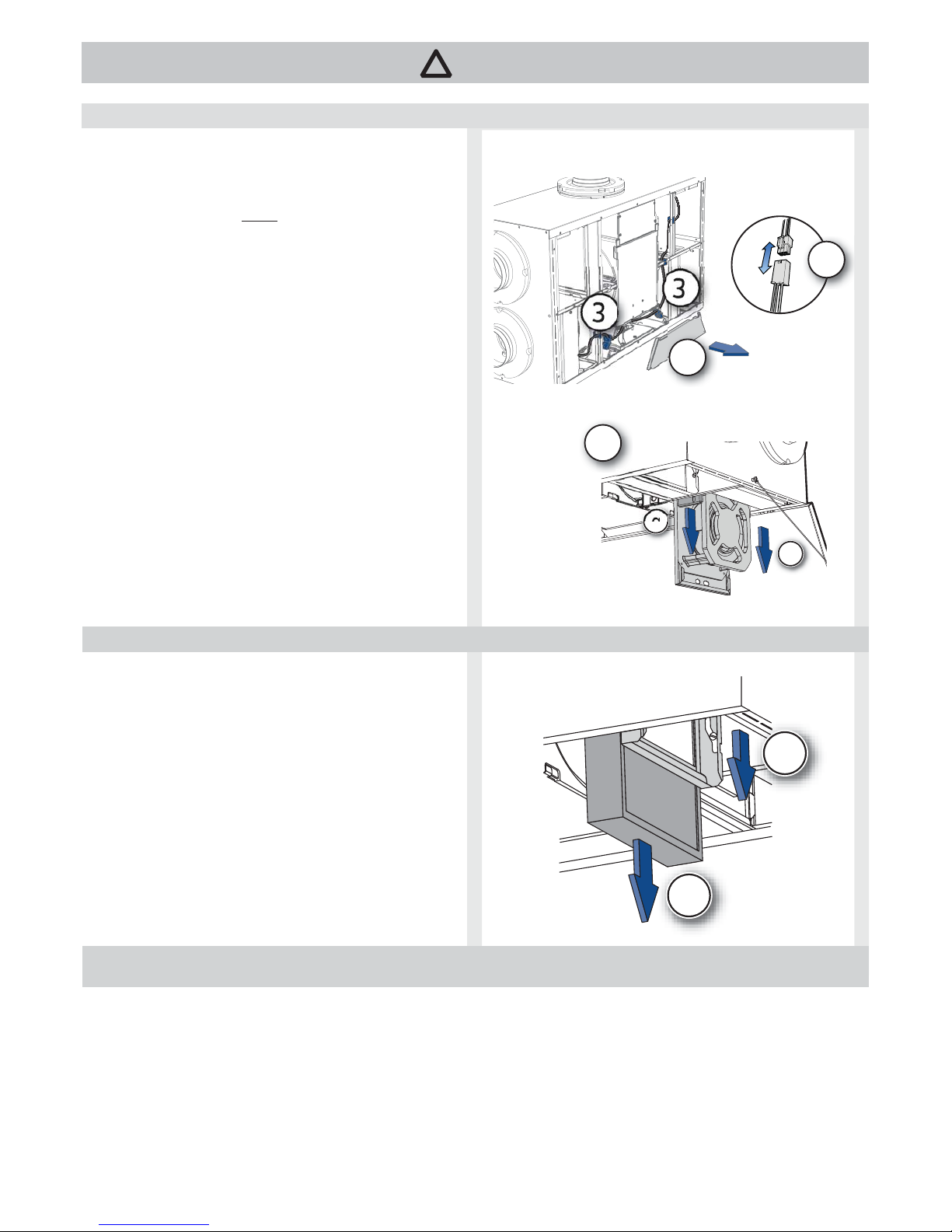 3

3