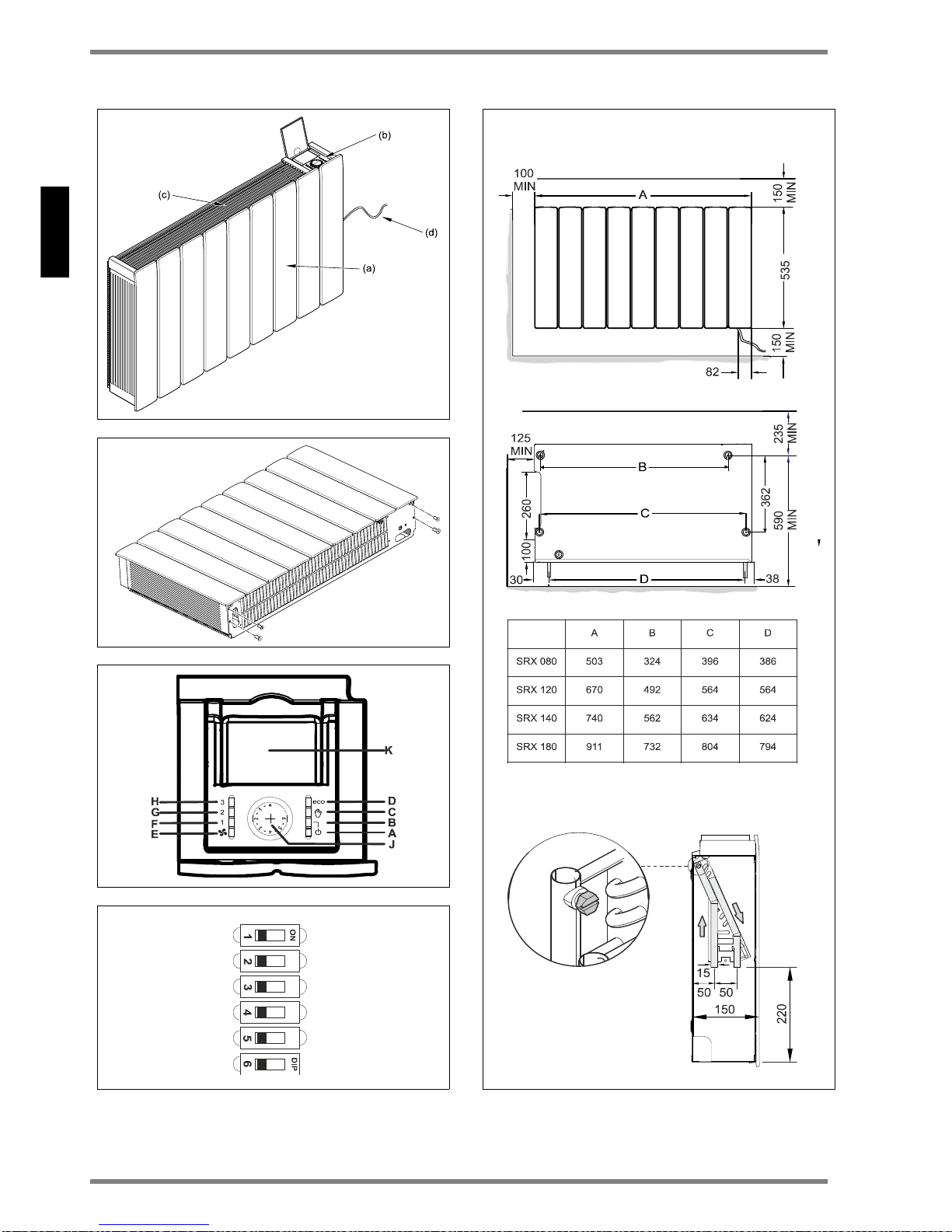 (b)

(c)

(d)

(a)

K

H 3
G 2
F 1
E

eco D
C
B
A
J

1 ON
2
3
4
5
6 DIP

100 MIN
A
150 MIN
535
150 MIN
82

125 MIN
B
235 MIN
260
C
362
590 MIN
100
30
D
38

|  | A | B | C | D |
|---|---|---|---|---|
| SRX 080 | 503 | 324 | 396 | 386 |
| SRX 120 | 670 | 492 | 564 | 564 |
| SRX 140 | 740 | 562 | 634 | 624 |
| SRX 180 | 911 | 732 | 804 | 794 |

15
50 50
150
220