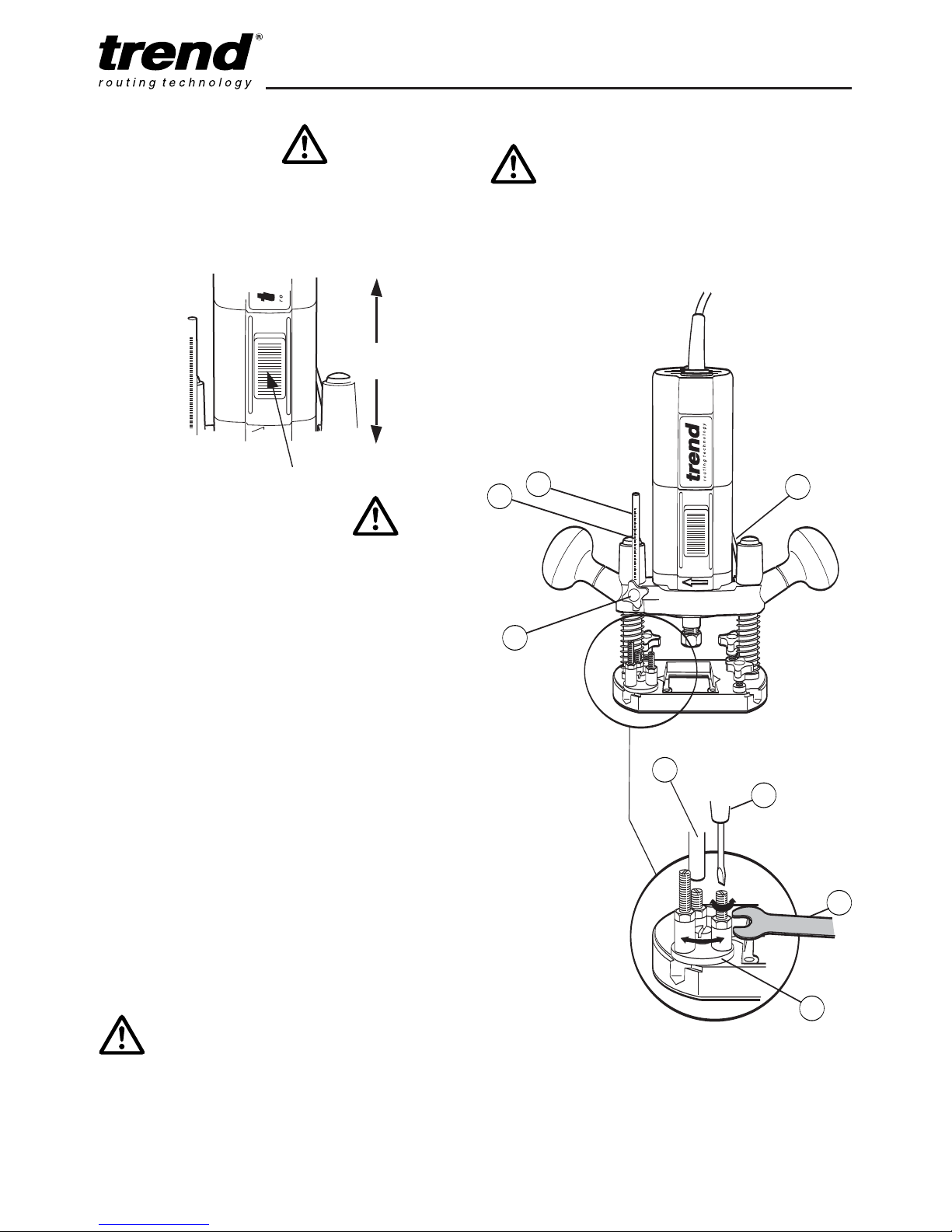 trend®
routing technology

trend
routing technology