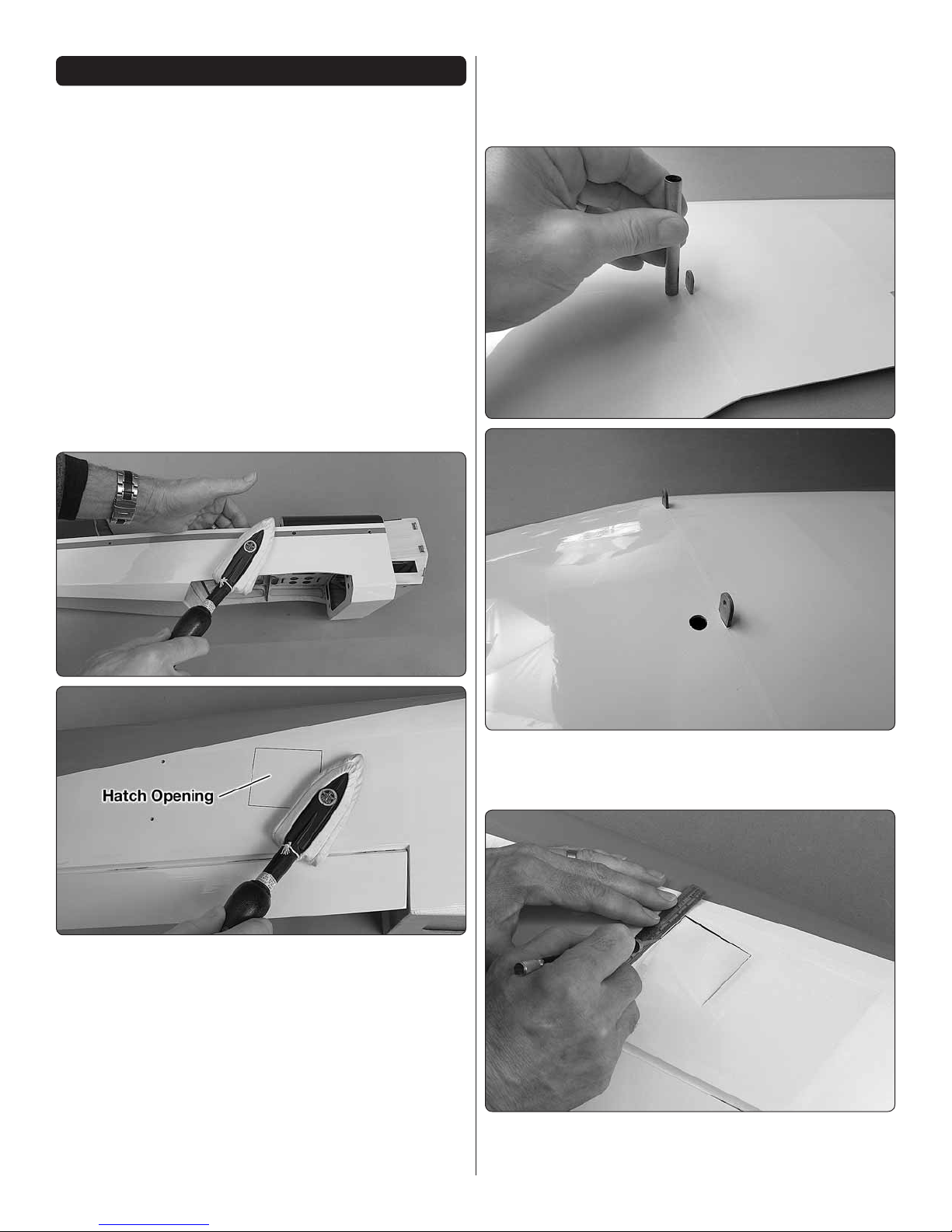 Hatch Opening