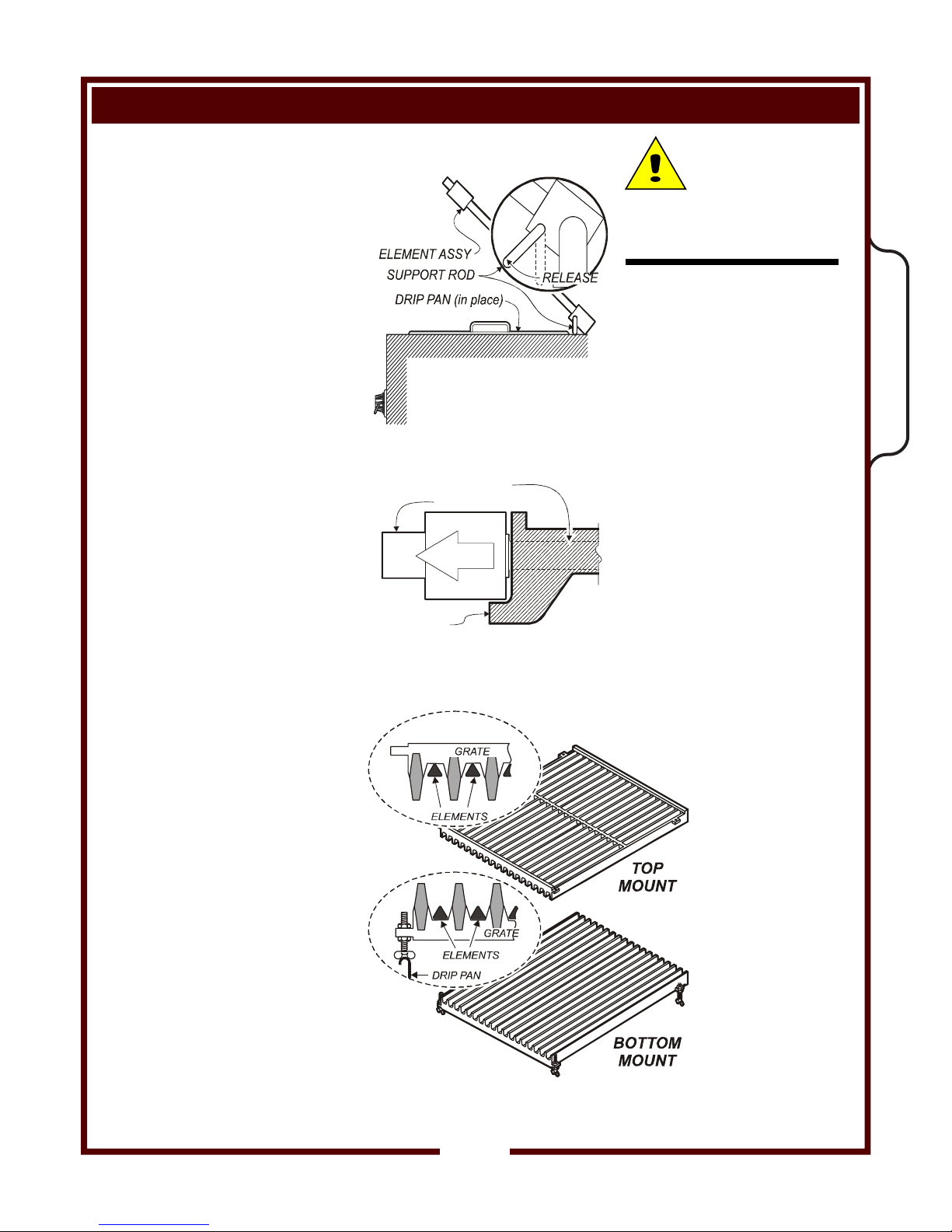 ELEMENT ASSY
SUPPORT ROD
RELEASE
DRIP PAN (in place)

GRATE
ELEMENTS
TOP MOUNT

GRATE
ELEMENTS
DRIP PAN
BOTTOM MOUNT