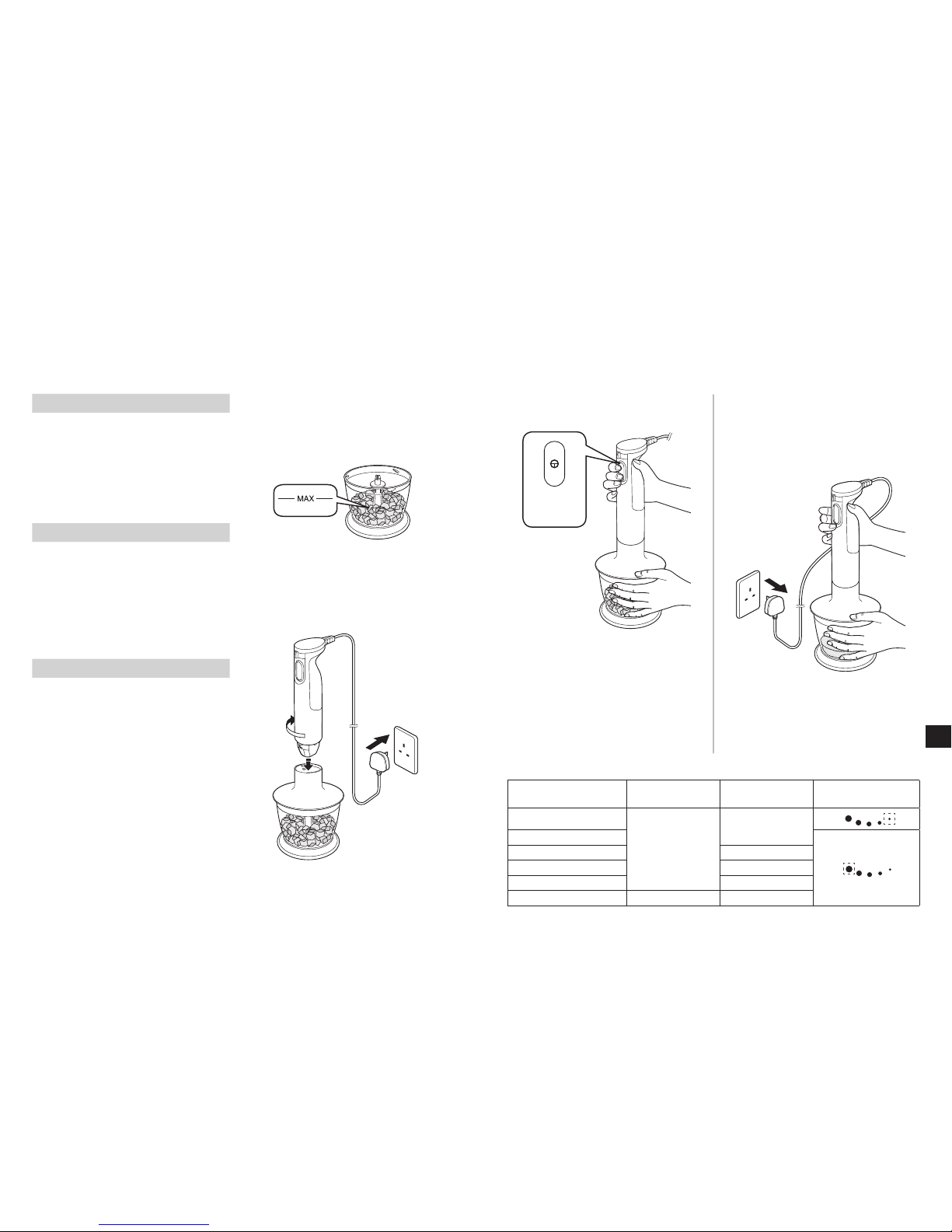 MAX