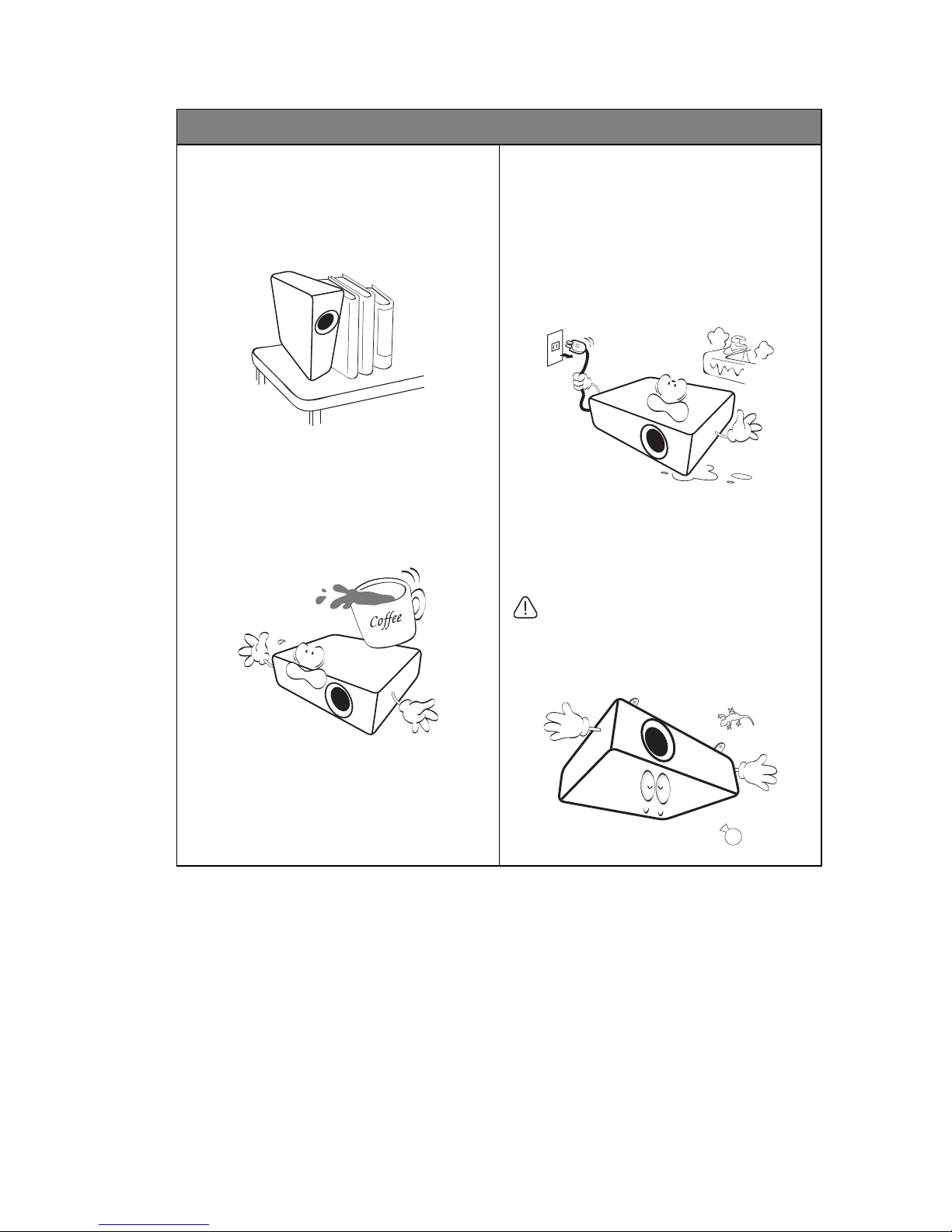 Coffee