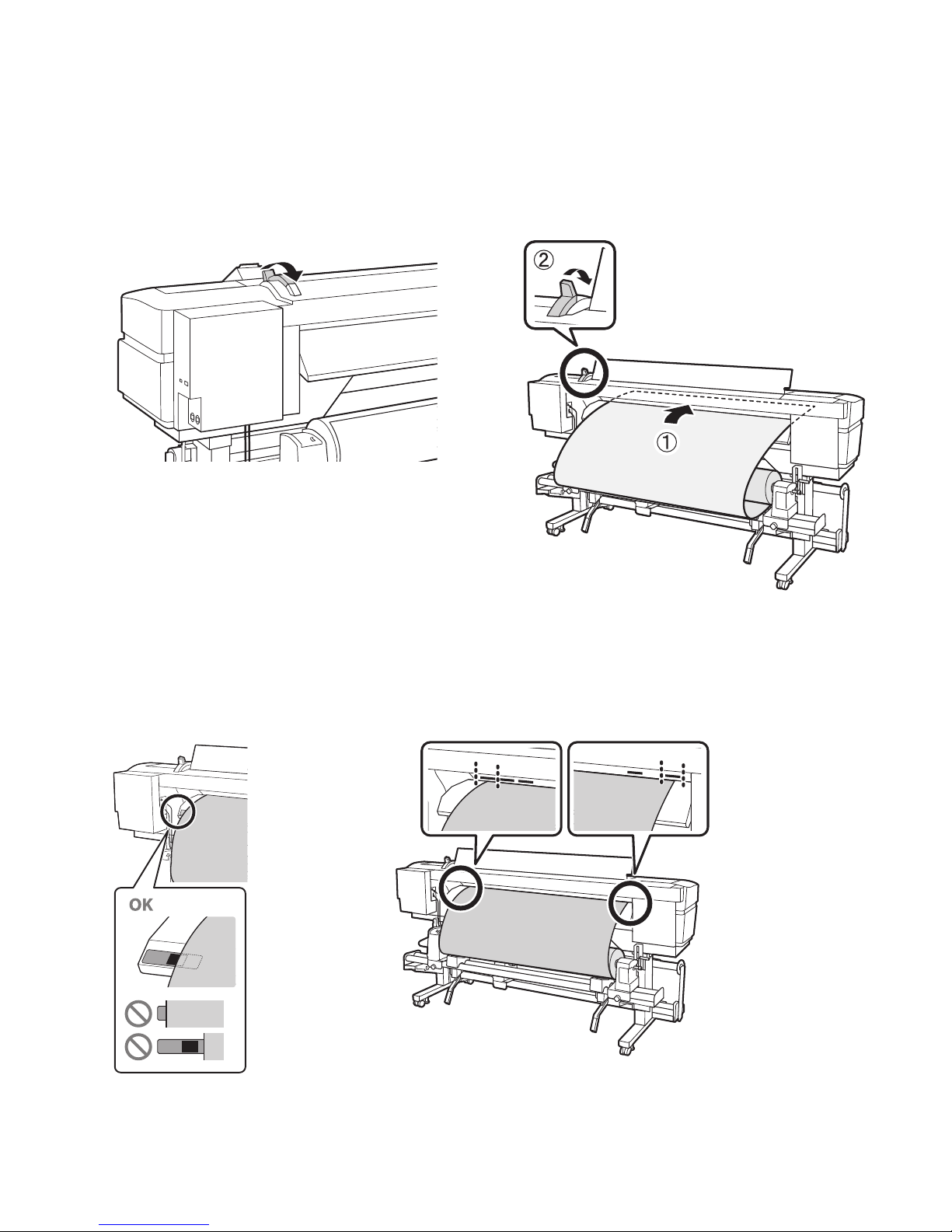 ②

①

OK