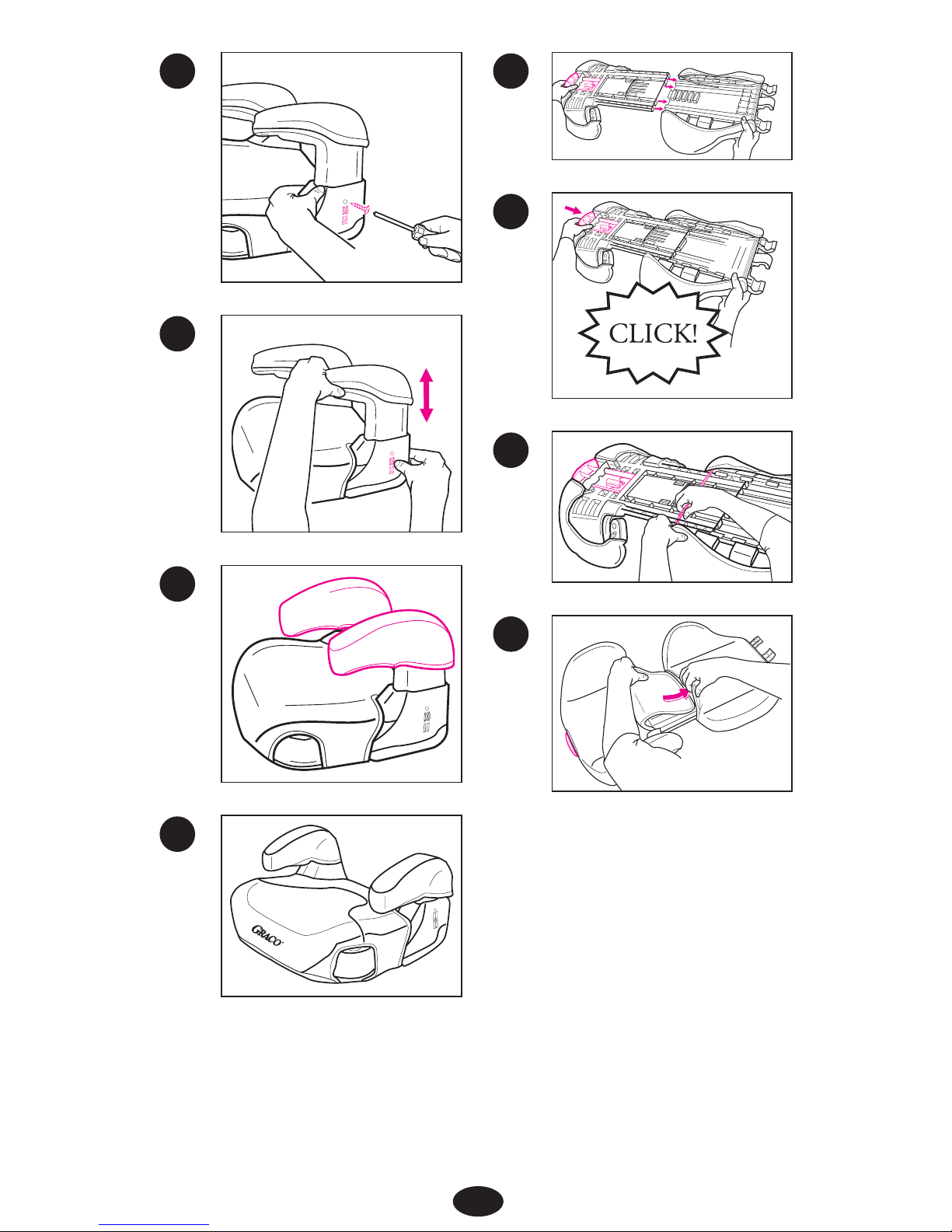 CLICK!

GRACO