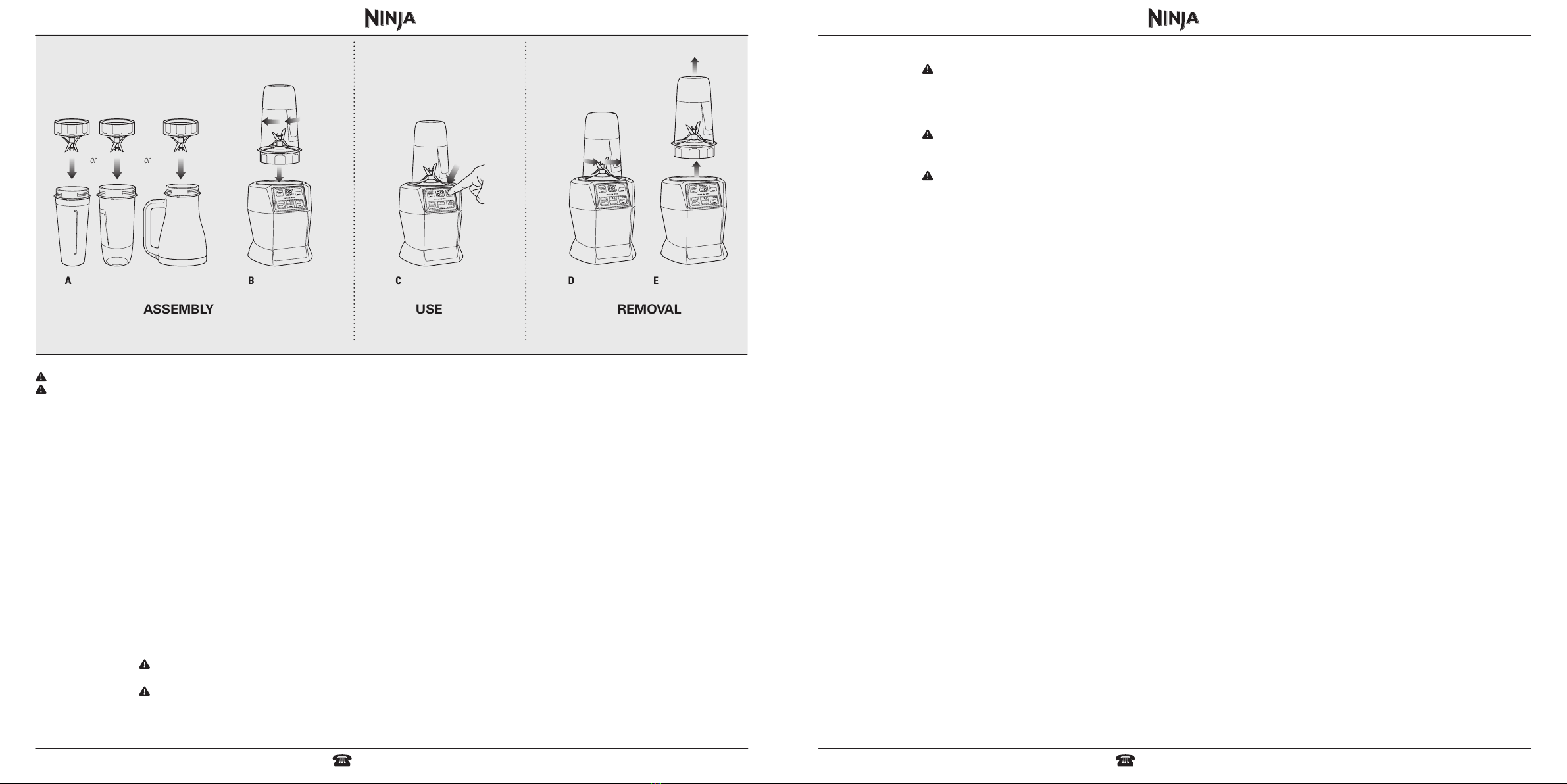 NINJA

or
or

A
B
C
D
E

ASSEMBLY
USE
REMOVAL

NINJA