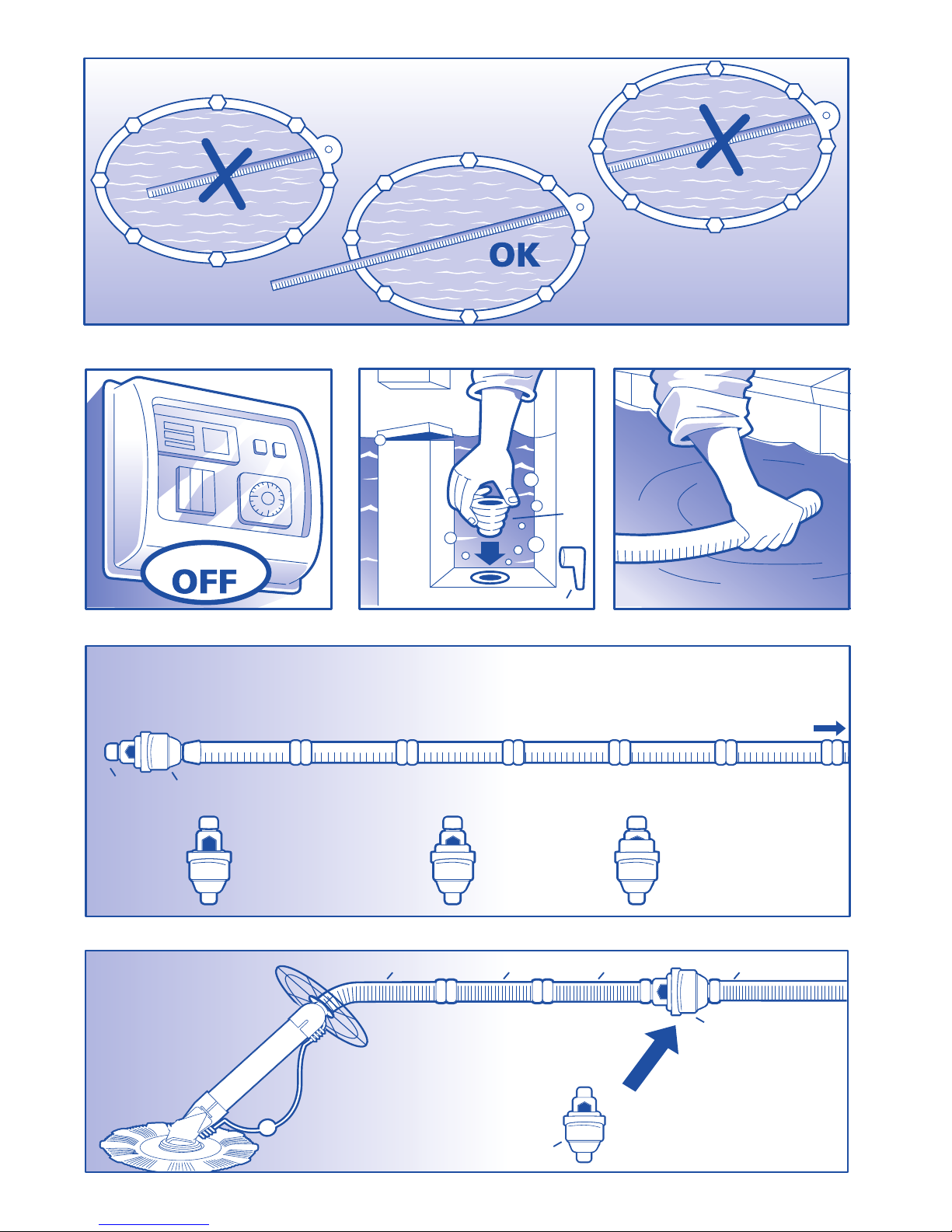 OK

OFF