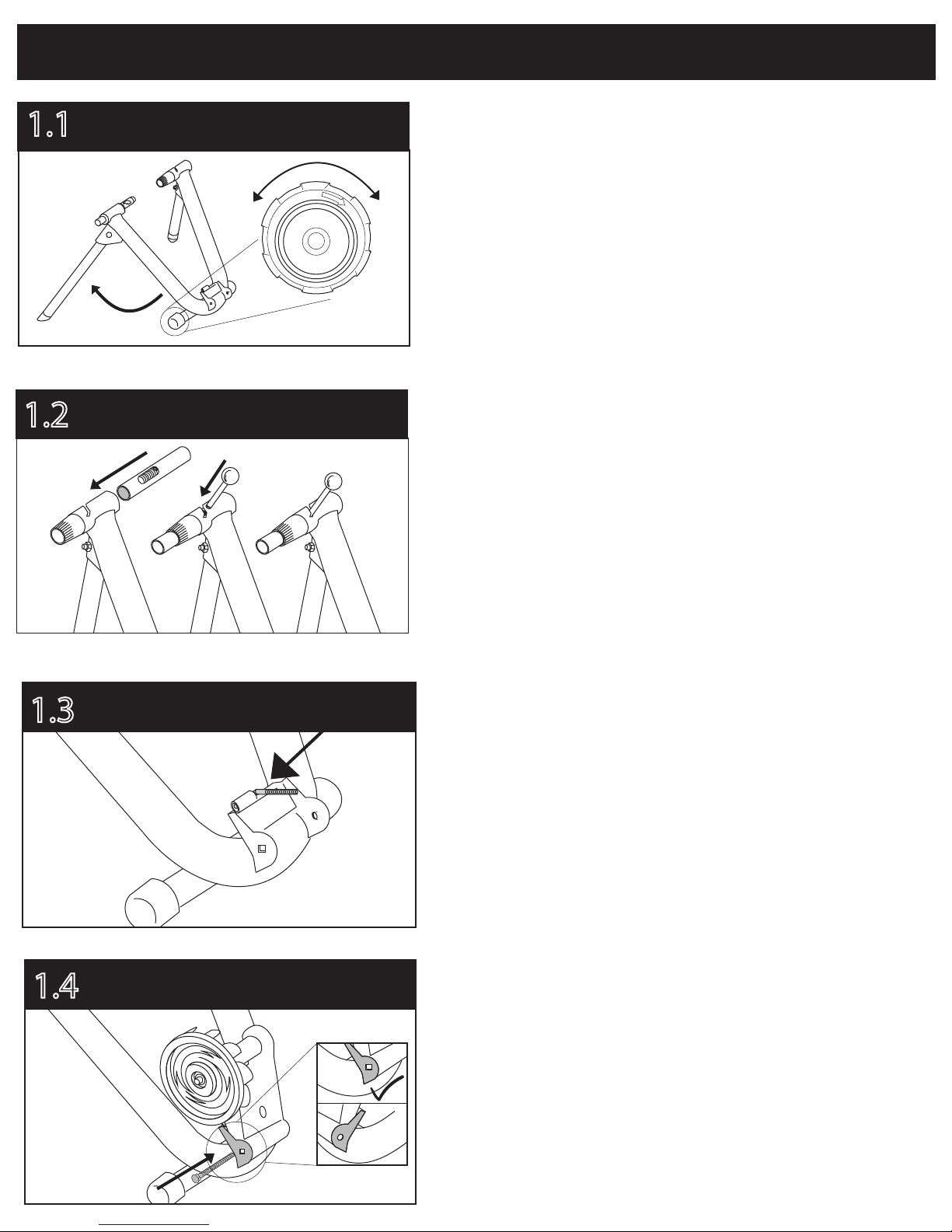 1.1

1.2

1.3

1.4