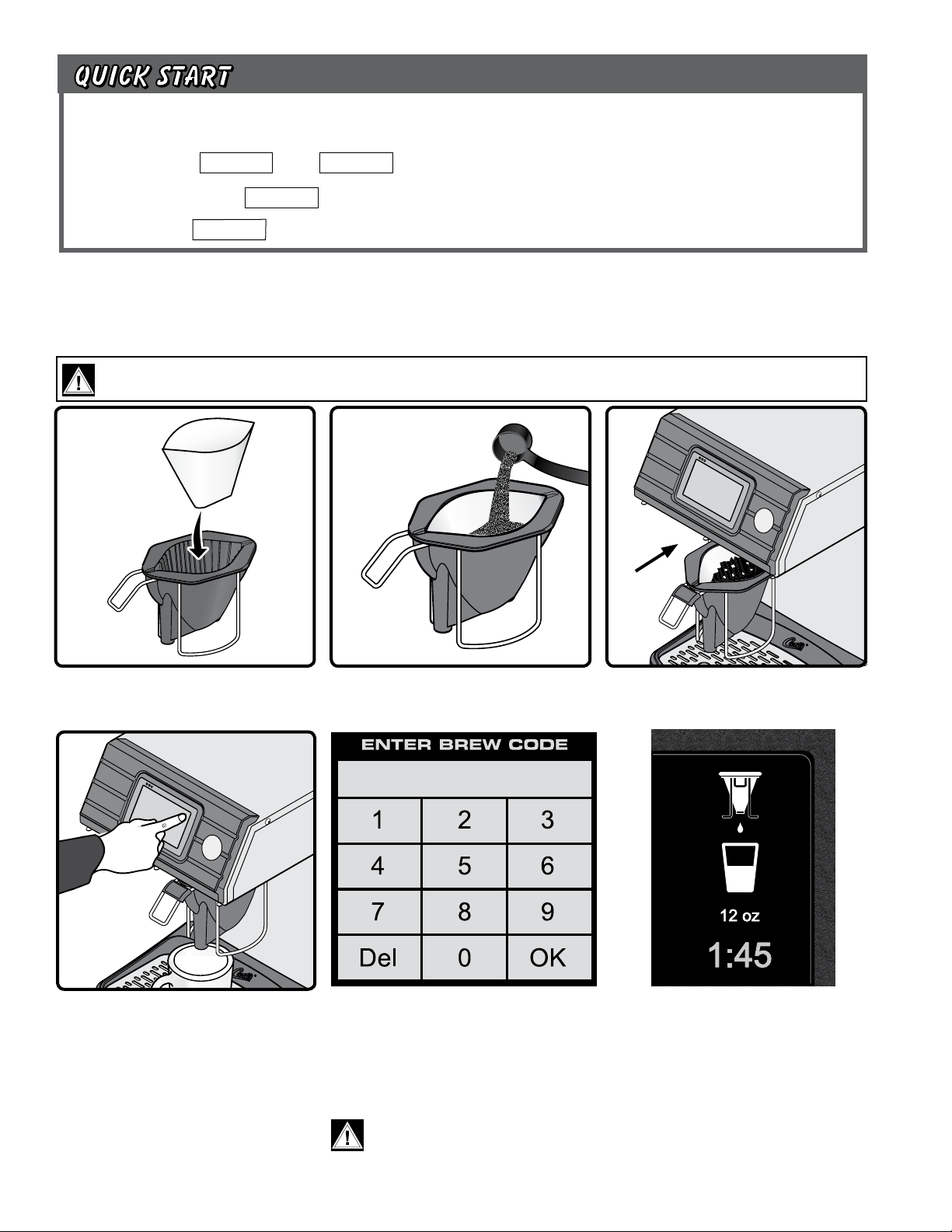 QUICK START

ENTER BREW CODE

| 1 | 2 | 3 |
|---|---|---|
| 4 | 5 | 6 |
| 7 | 8 | 9 |
| Del | 0 | OK |

12 oz

1:45