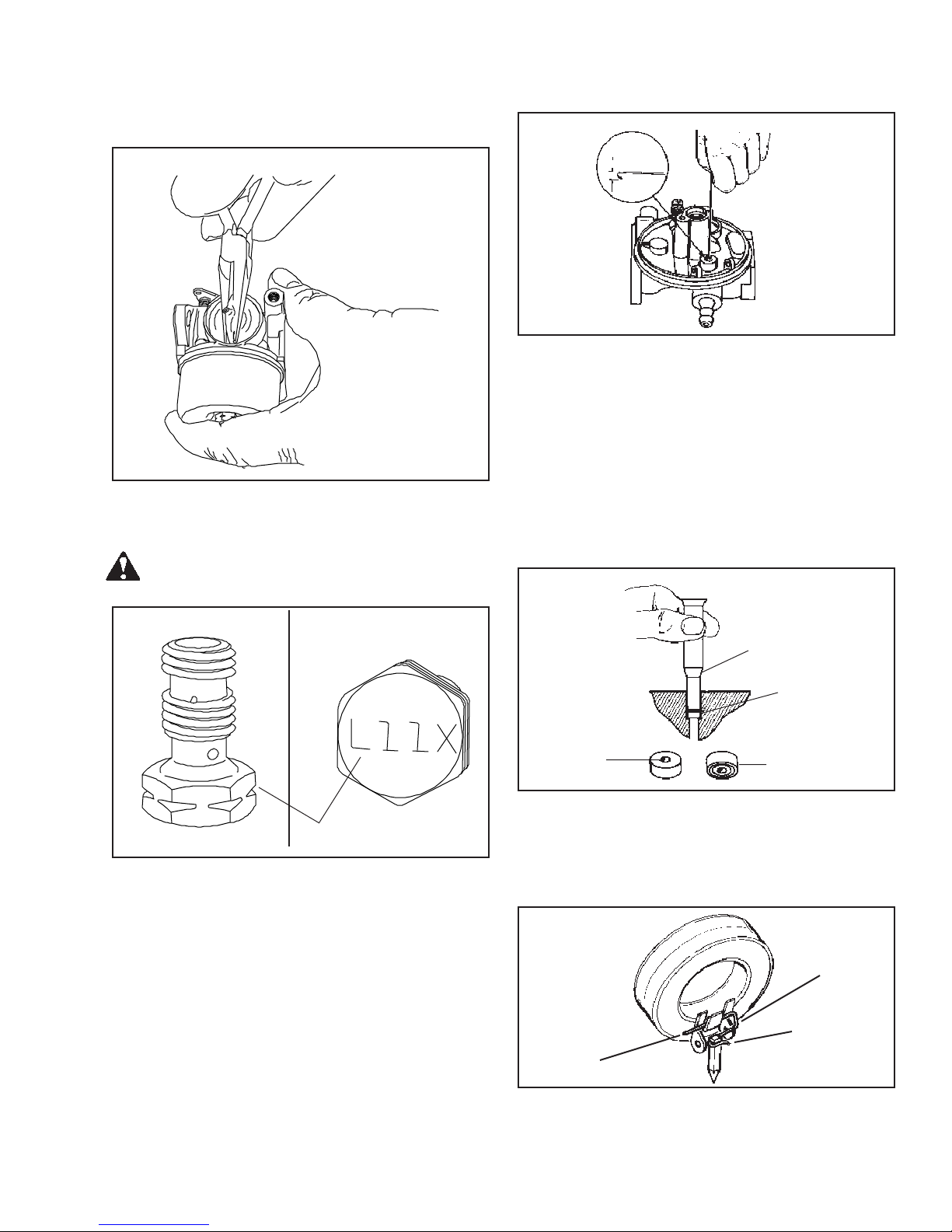 L11X