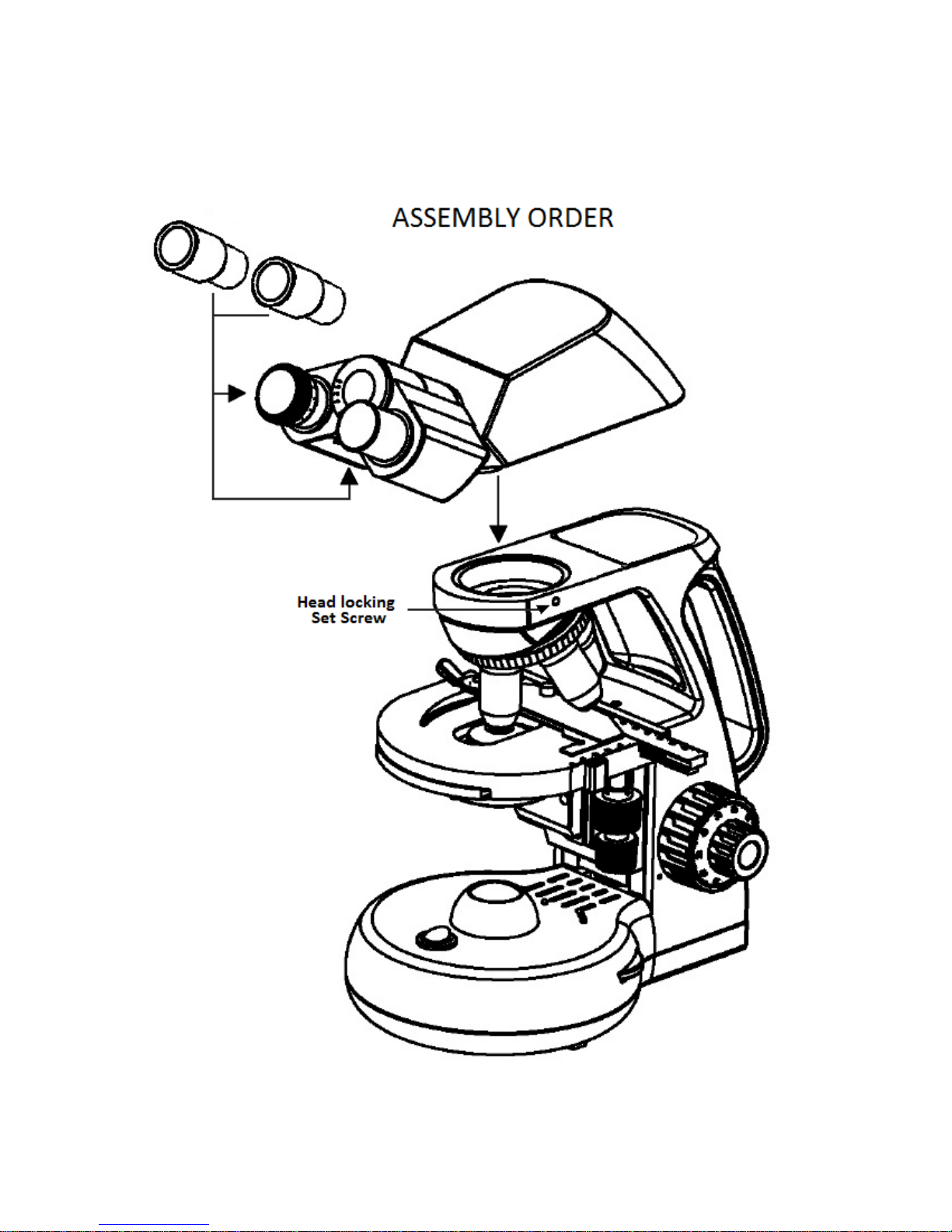 ASSEMBLY ORDER

Head locking
Set Screw