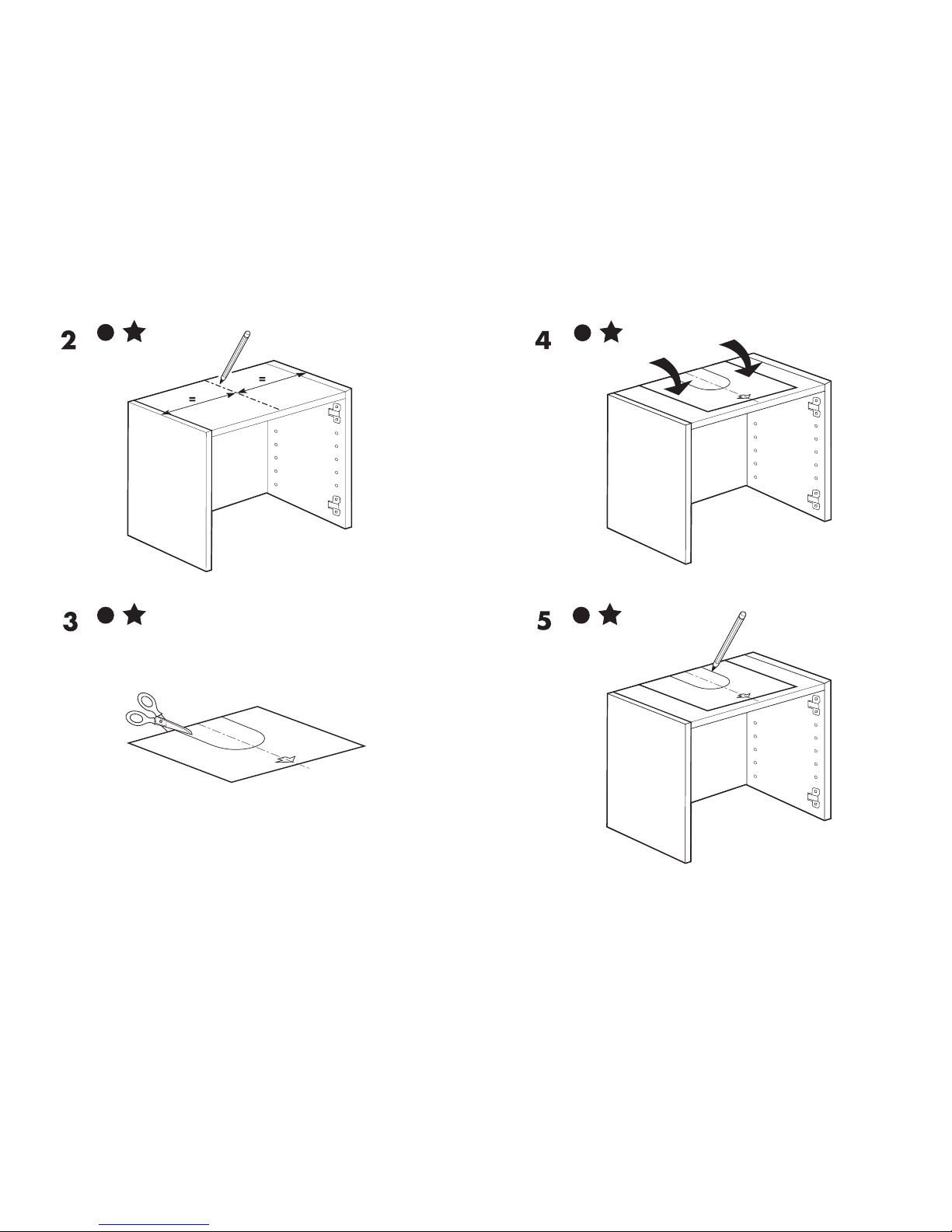 2

=

=

3

4

5