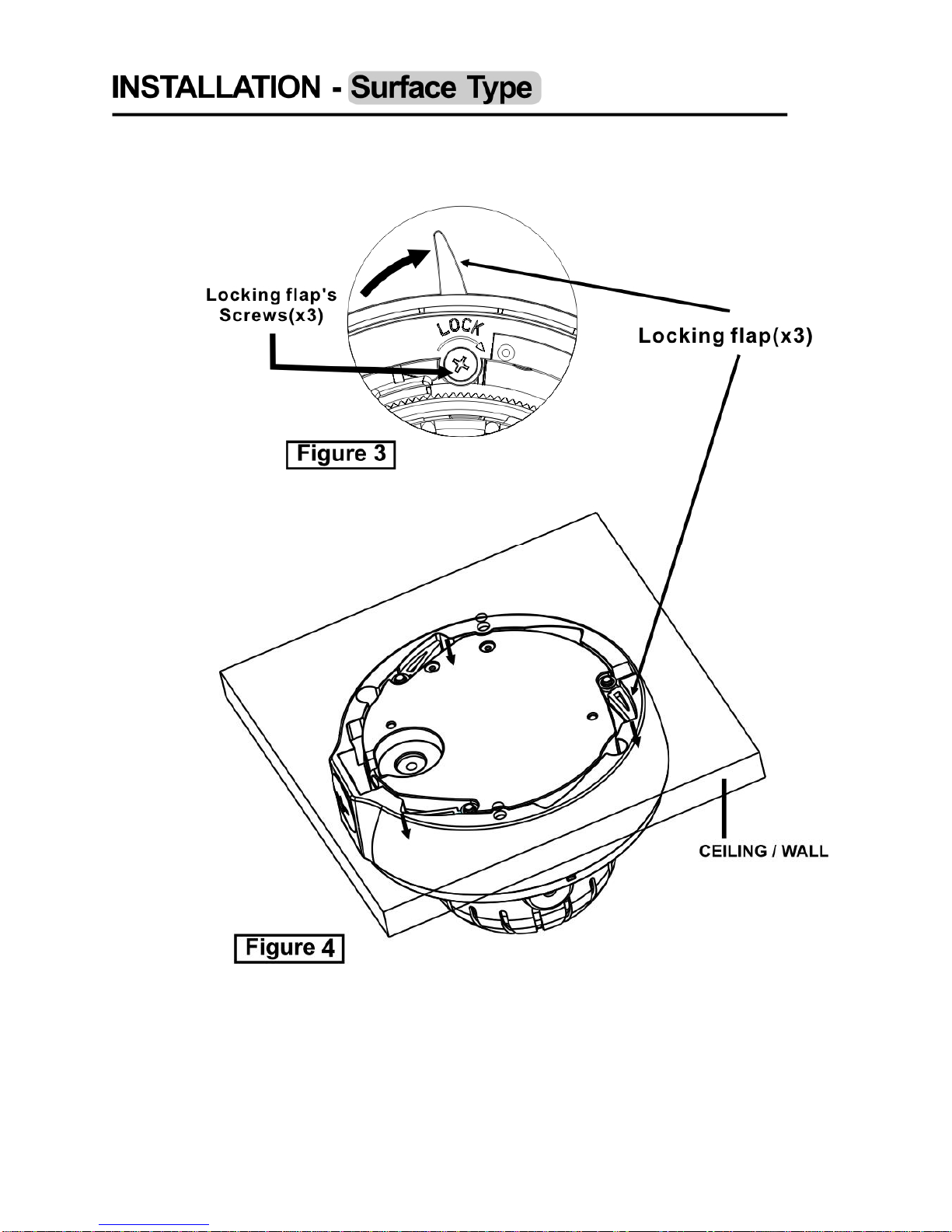 INSTALLATION - Surface Type

Locking flap's Screws(x3)

LOCK

Locking flap(x3)

Figure 3

CEILING / WALL

Figure 4