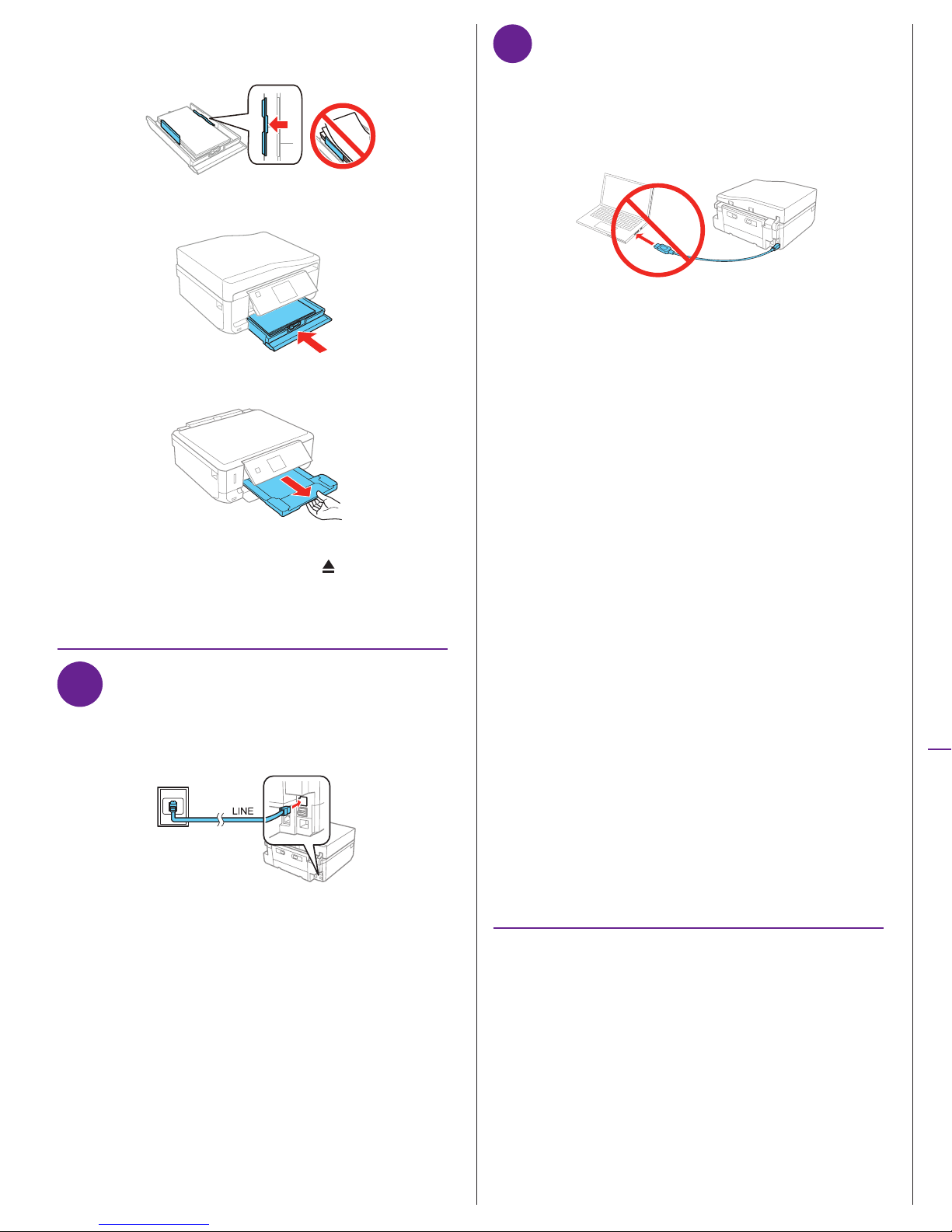 LINE