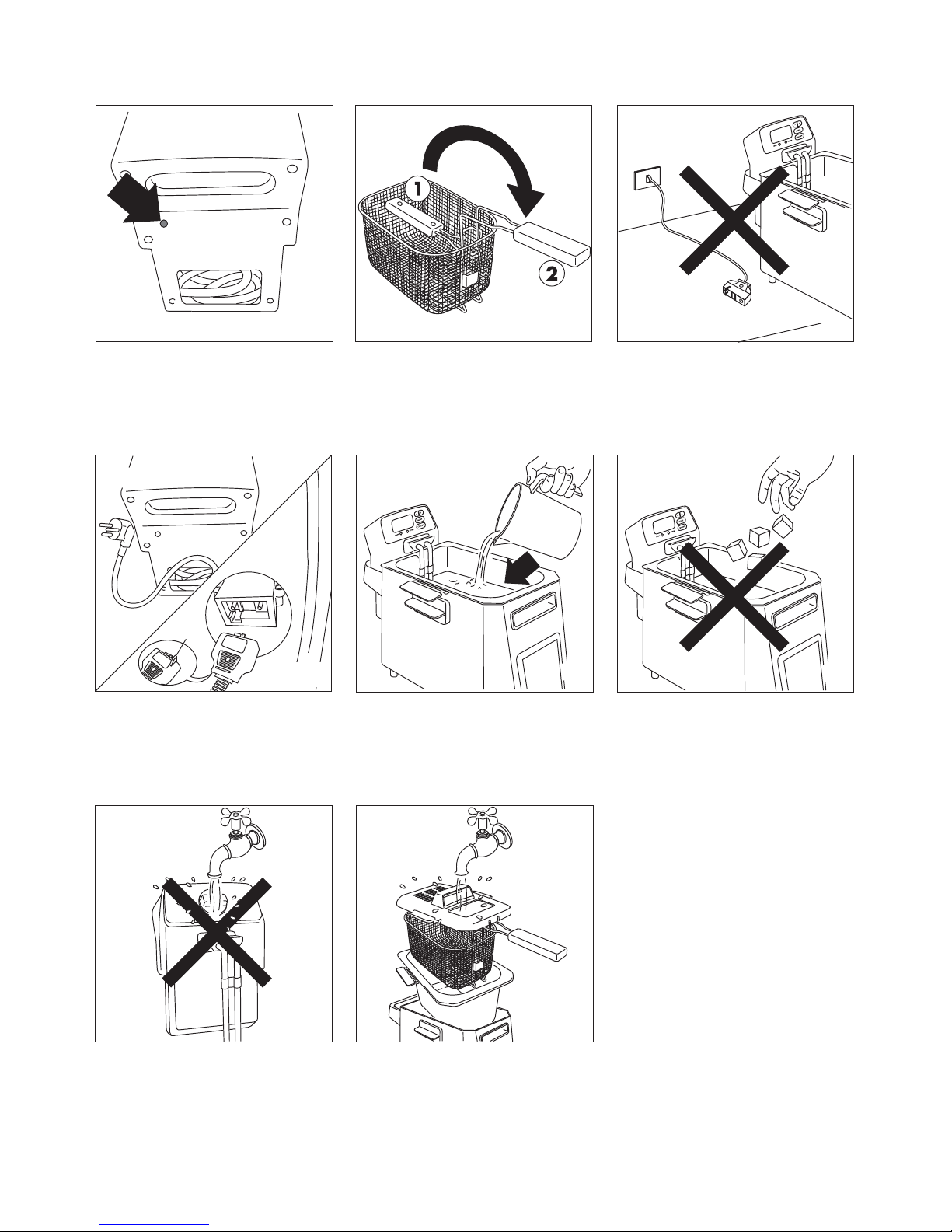 1

2