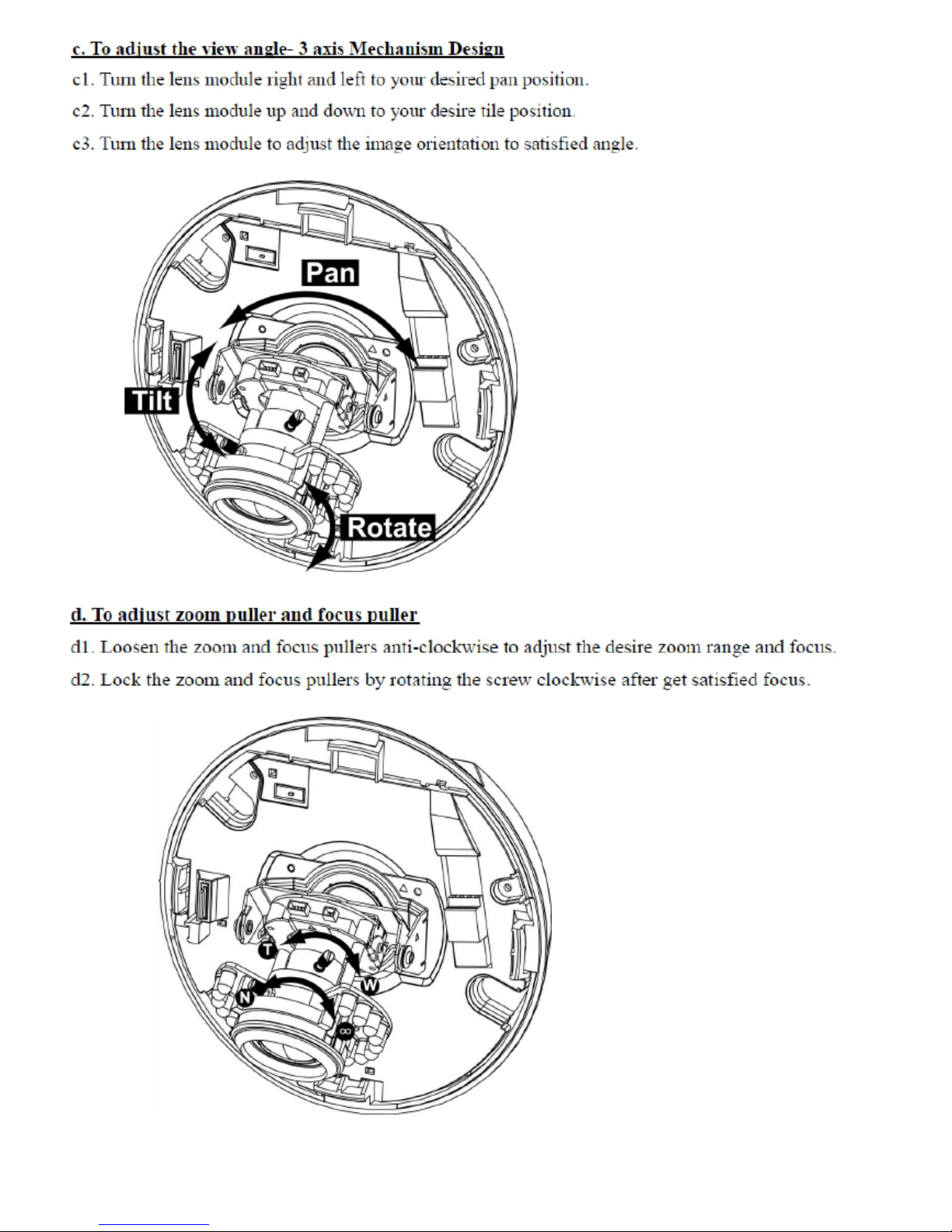 c. To adjust the view angle- 3 axis Mechanism Design

c1. Turn the lens module right and left to your desired pan position.

c2. Turn the lens module up and down to your desire tile position.

c3. Turn the lens module to adjust the image orientation to satisfied angle.

Pan

Tilt

Rotate

d. To adjust zoom puller and focus puller

d1. Loosen the zoom and focus pullers anti-clockwise to adjust the desire zoom range and focus.

d2. Lock the zoom and focus pullers by rotating the screw clockwise after get satisfied focus.

T

W

N

∞