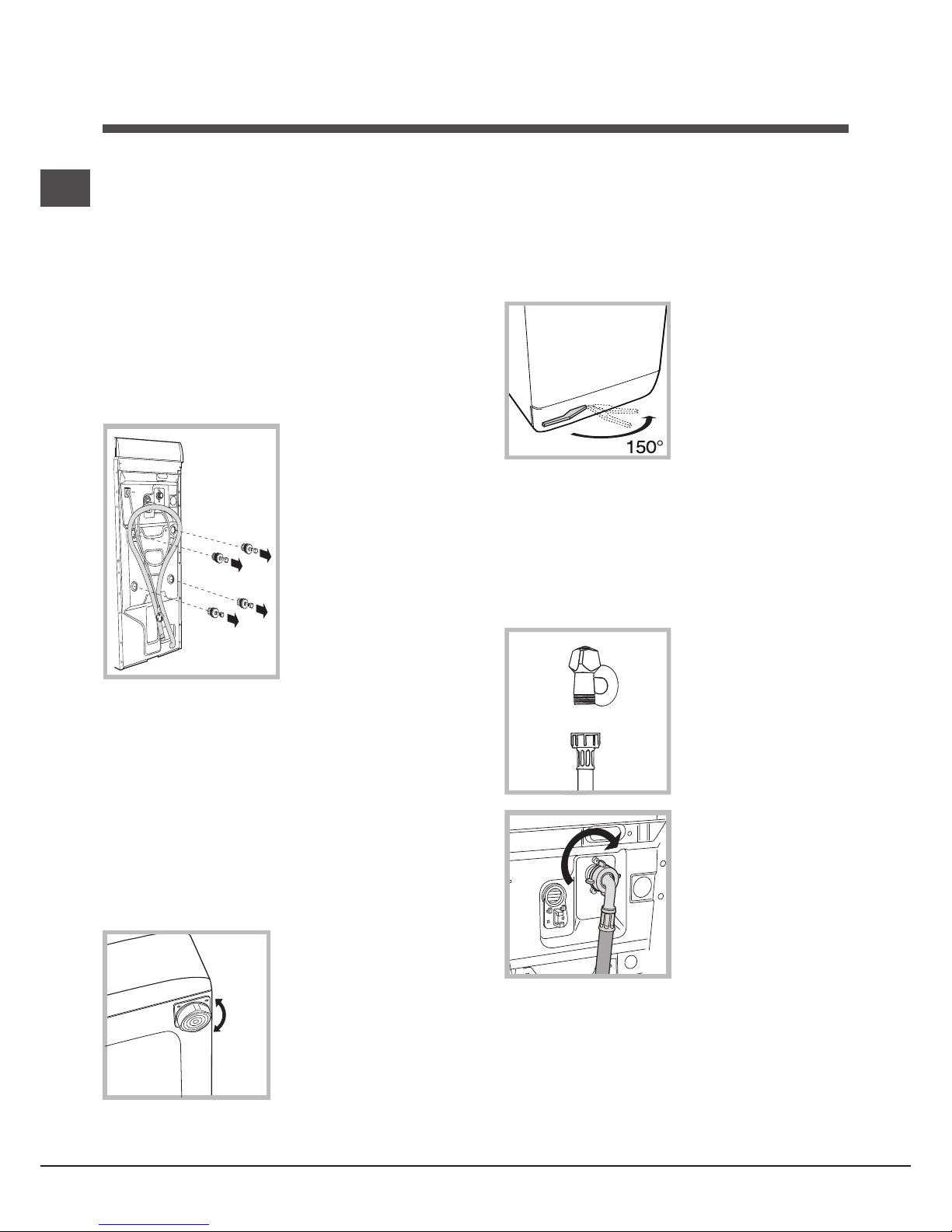 150°