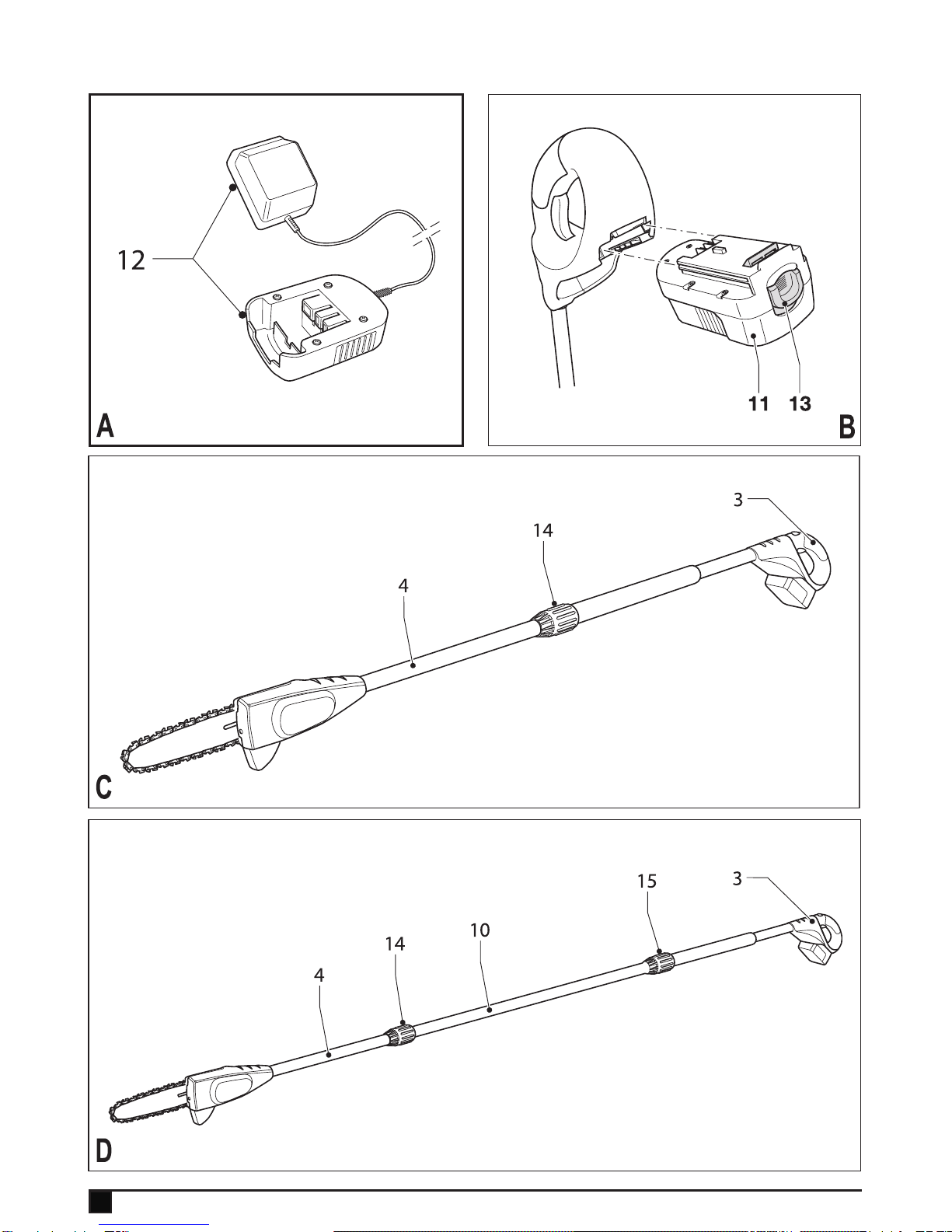 12

A

11 13

B

3

14

4

C

15

3

10

14

4

D