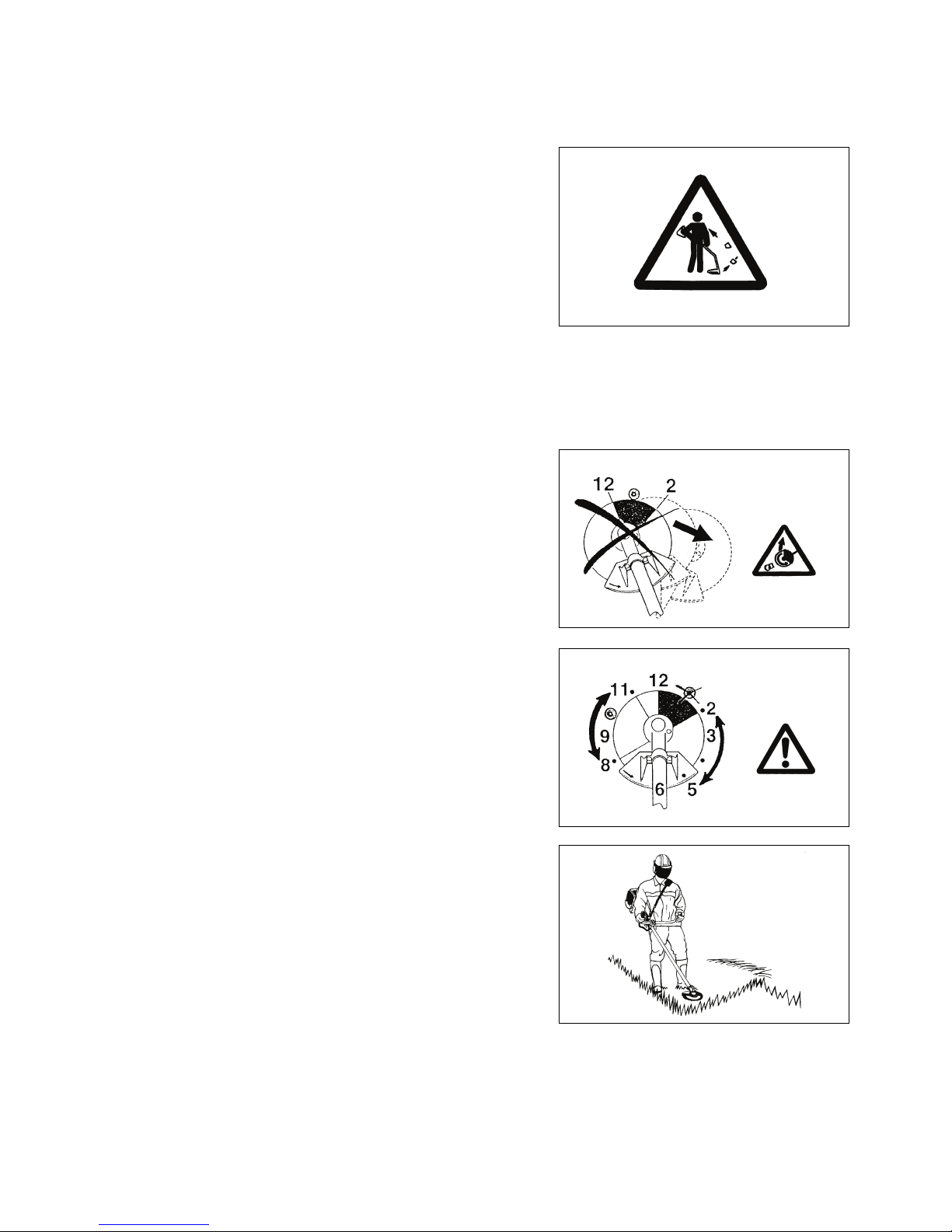 12
2

11
12
2
9
3
8
6
5