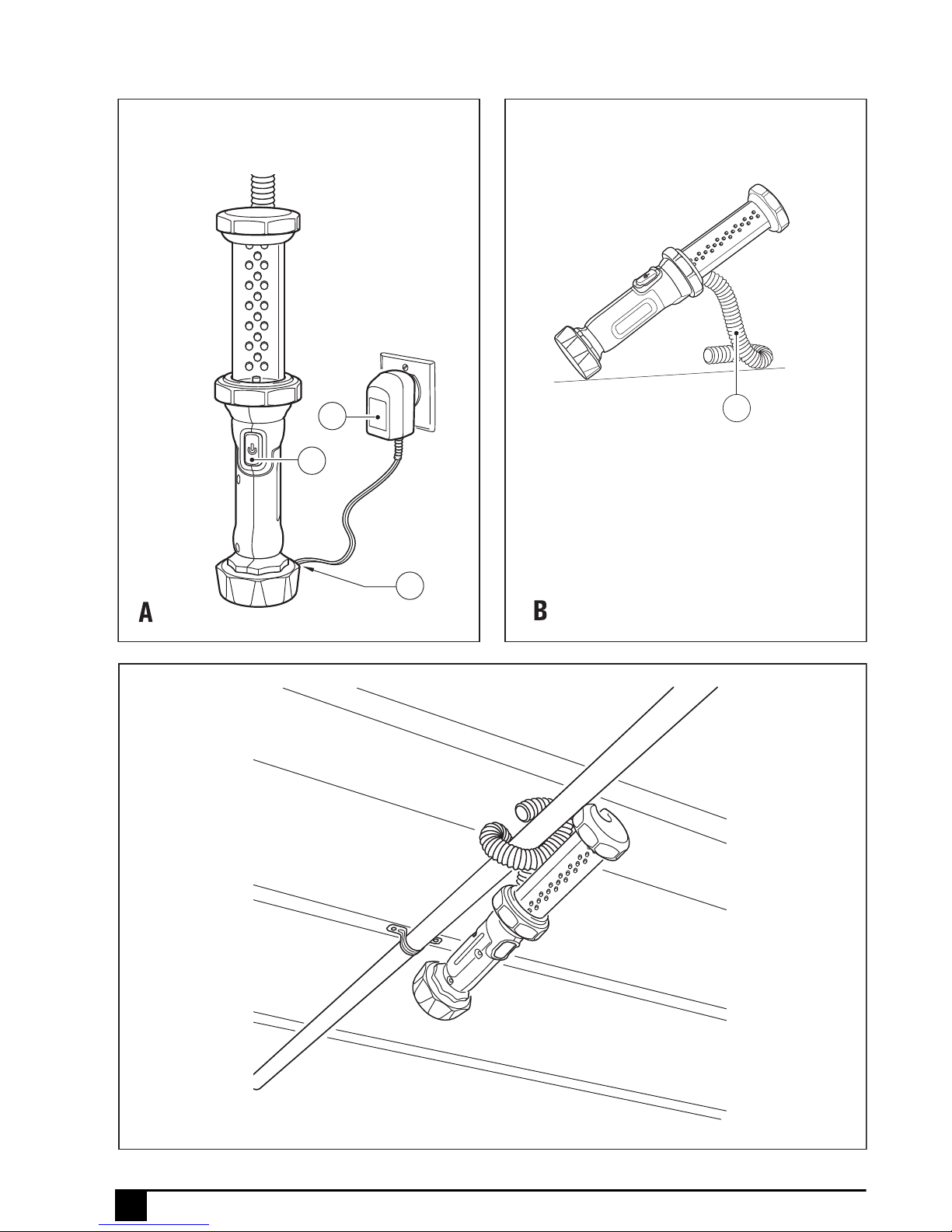 A

B