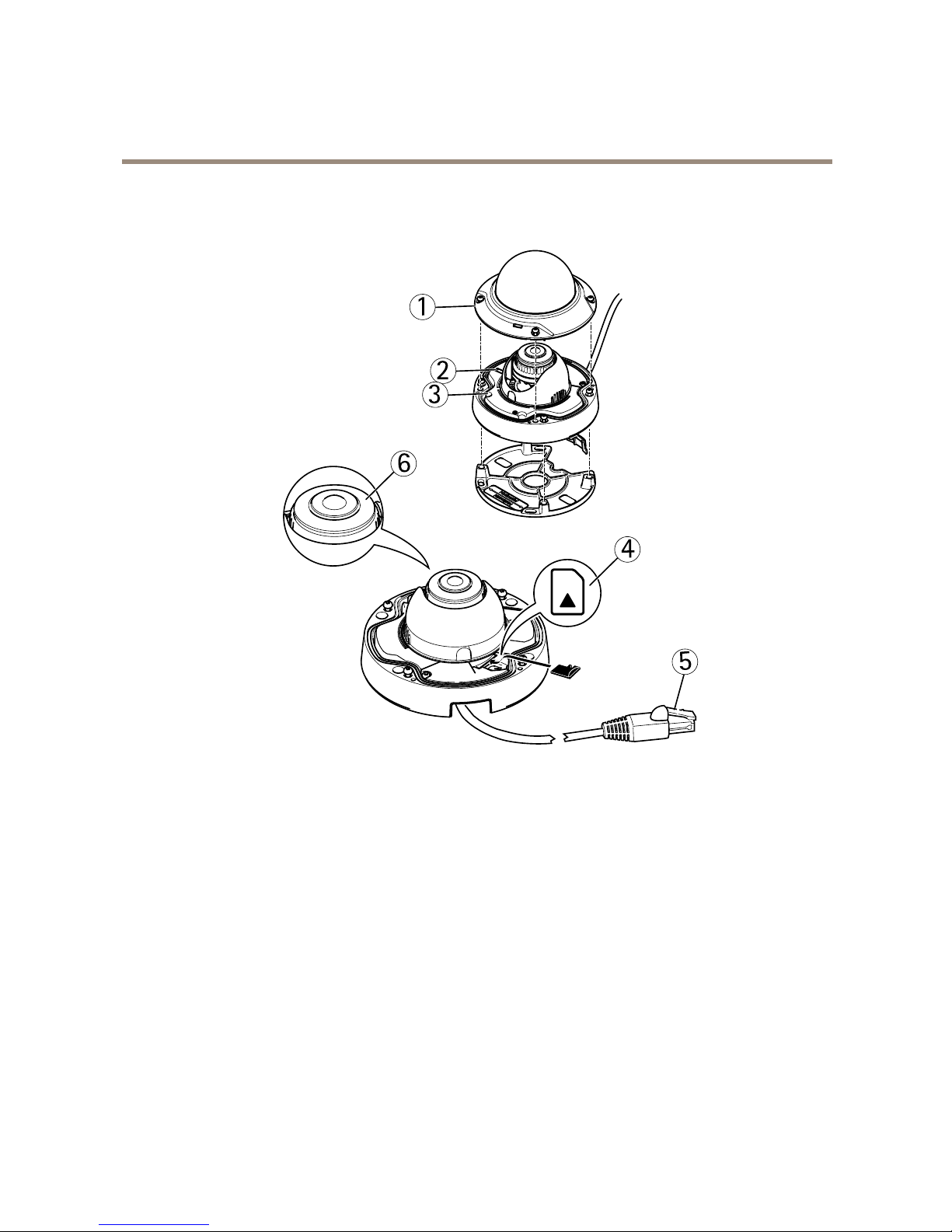 1
2
3
6
4
5