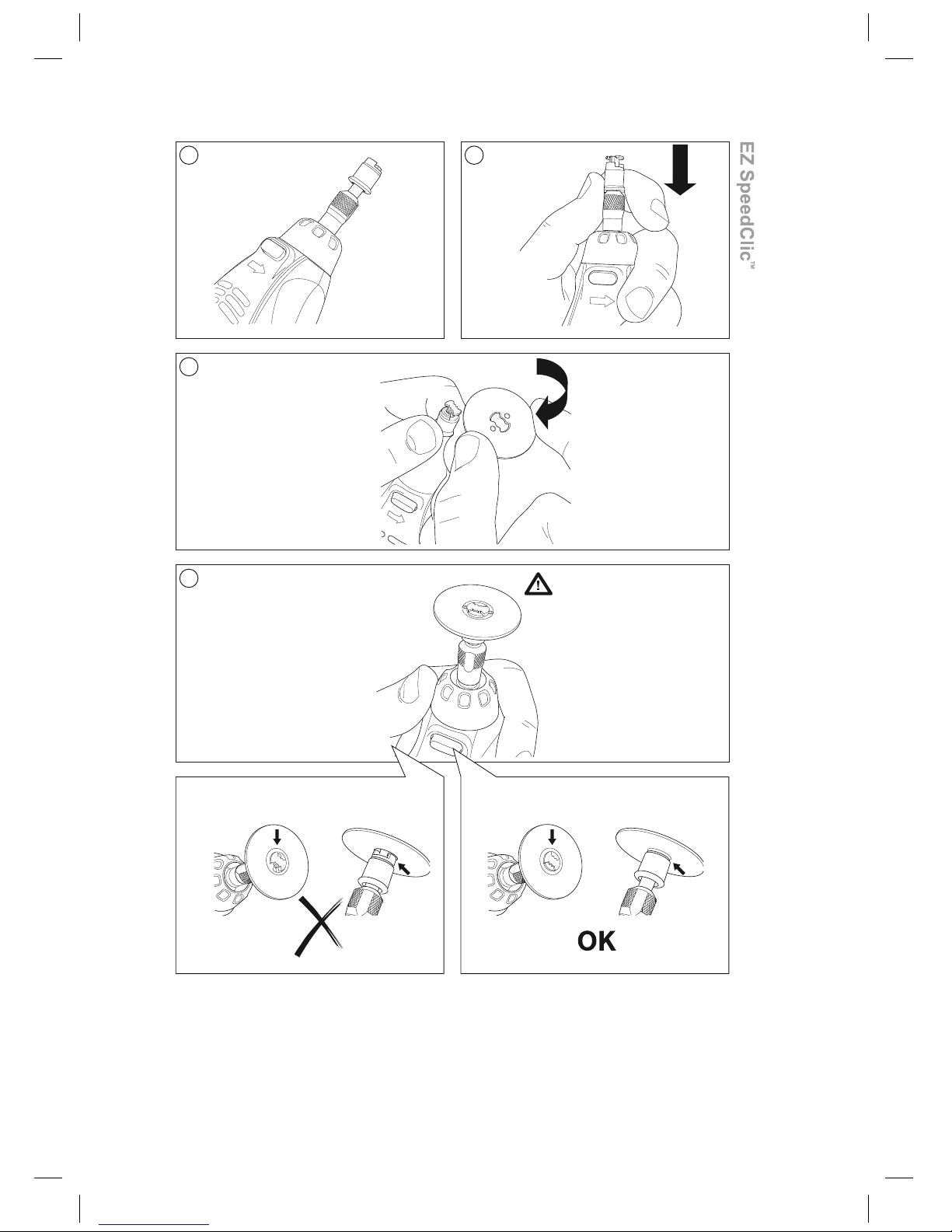 EZ SpeedClic™

OK