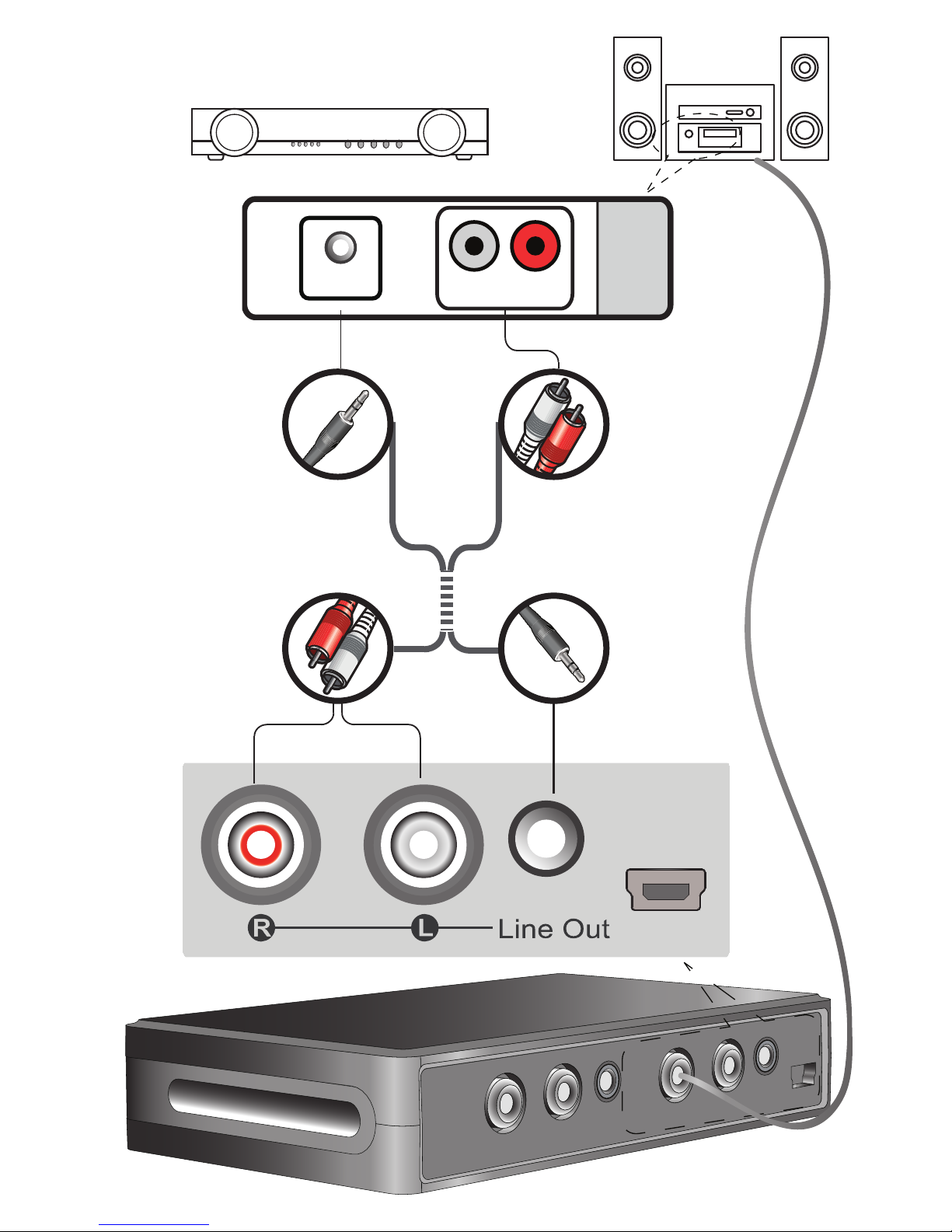 R L Line Out