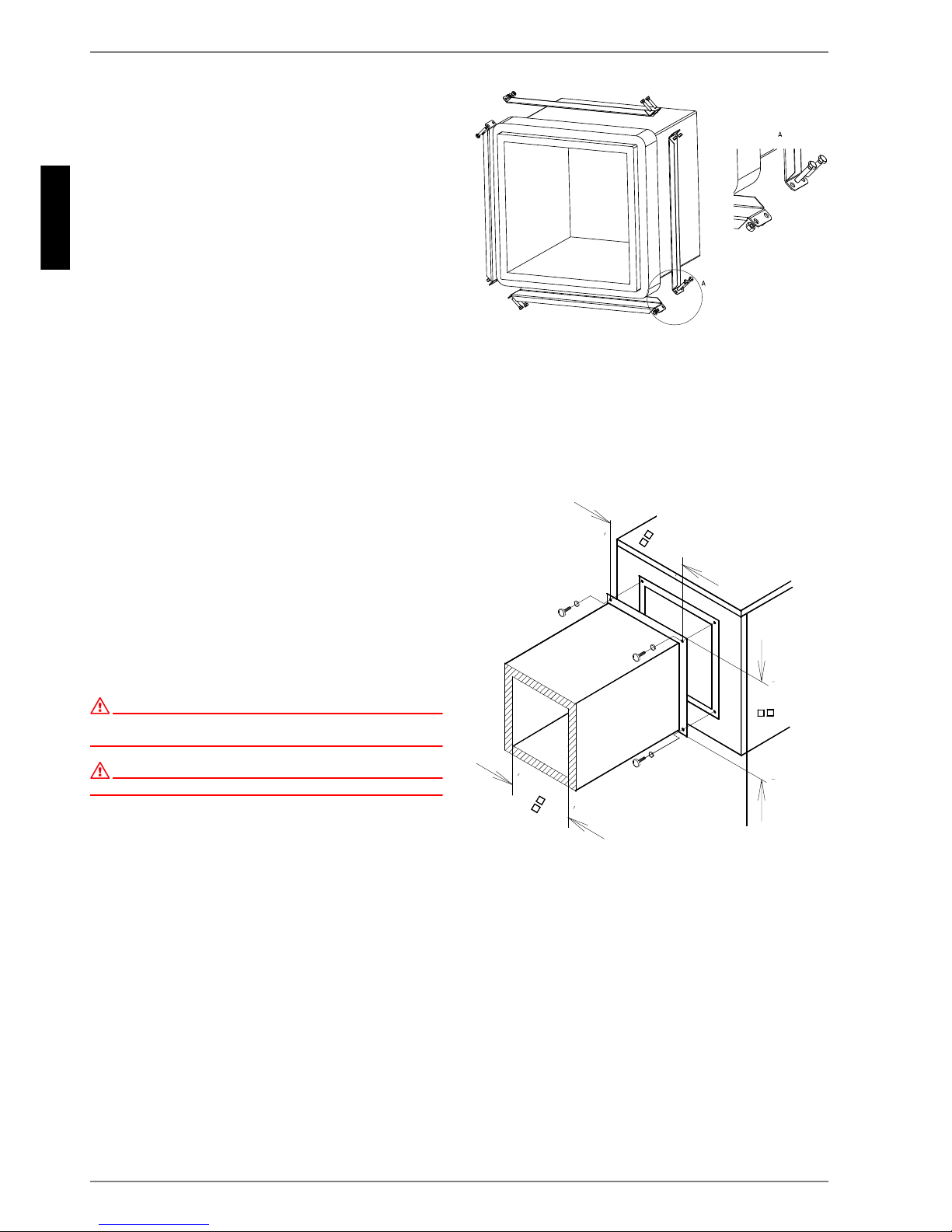 A

A