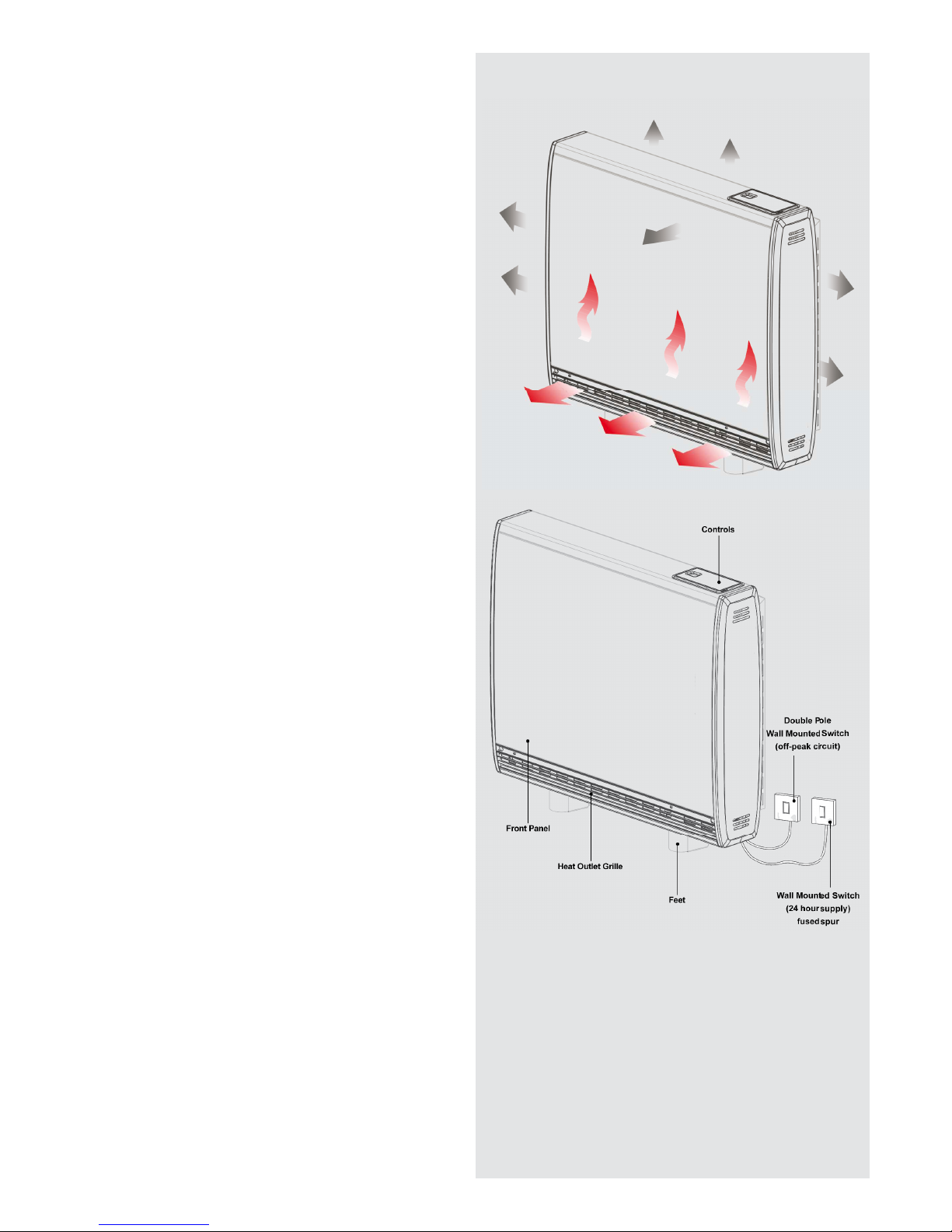 Controls

Double Pole
Wall Mounted Switch
(off-peak circuit)

Front Panel

Heat Outlet Grille

Feet

Wall Mounted Switch
(24 hour supply)
fused spur