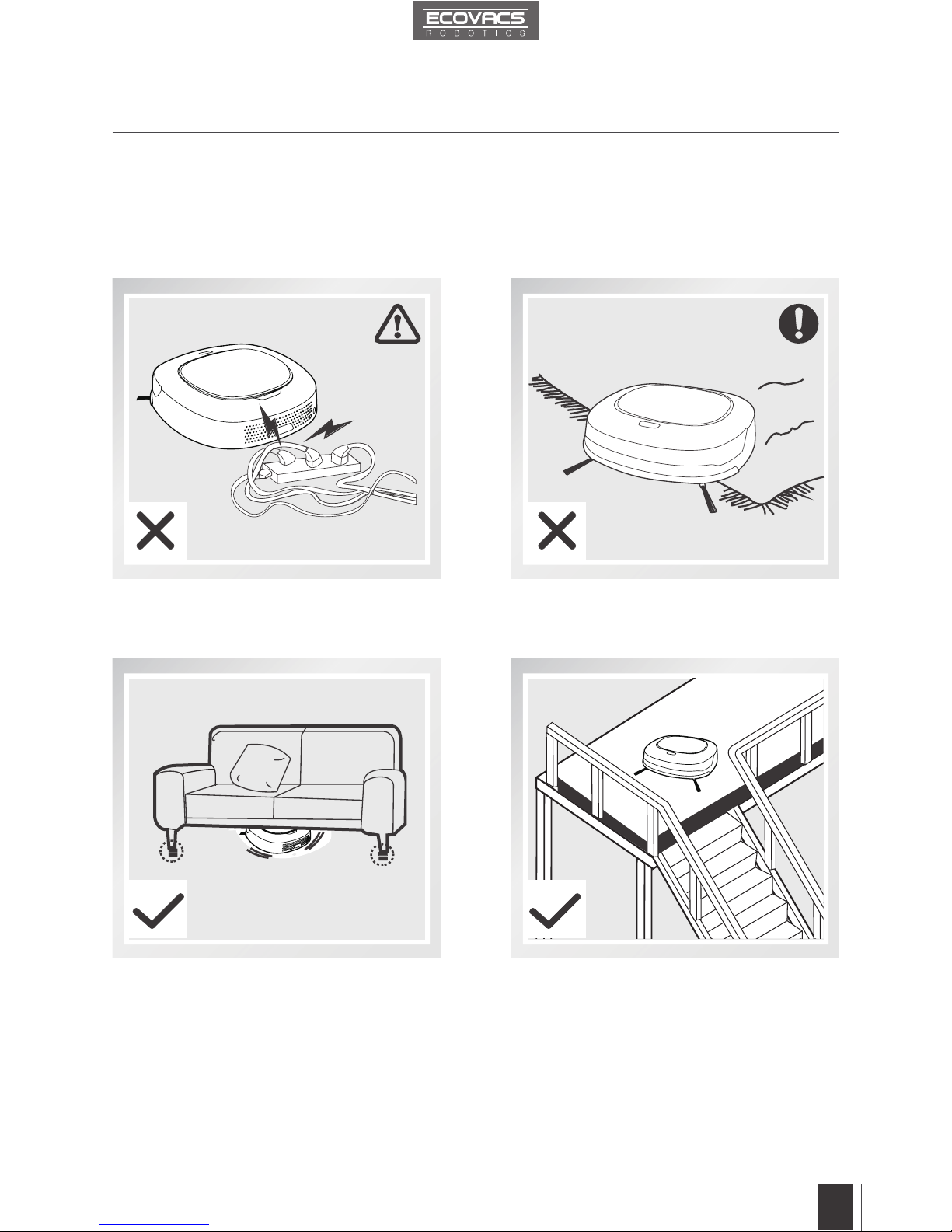 ECOVACS
ROBOTICS