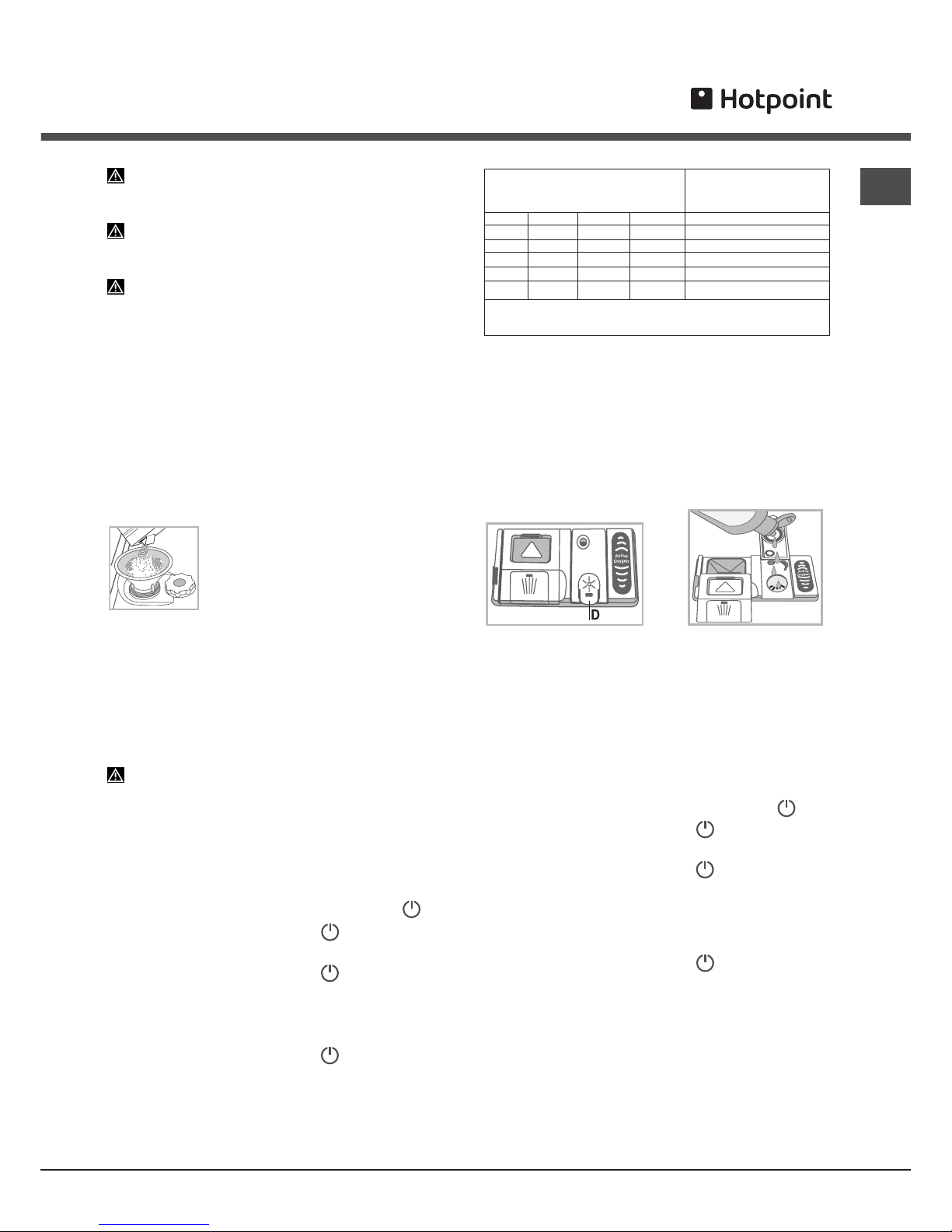 Hotpoint

Active Oxygen

D

Active Oxygen