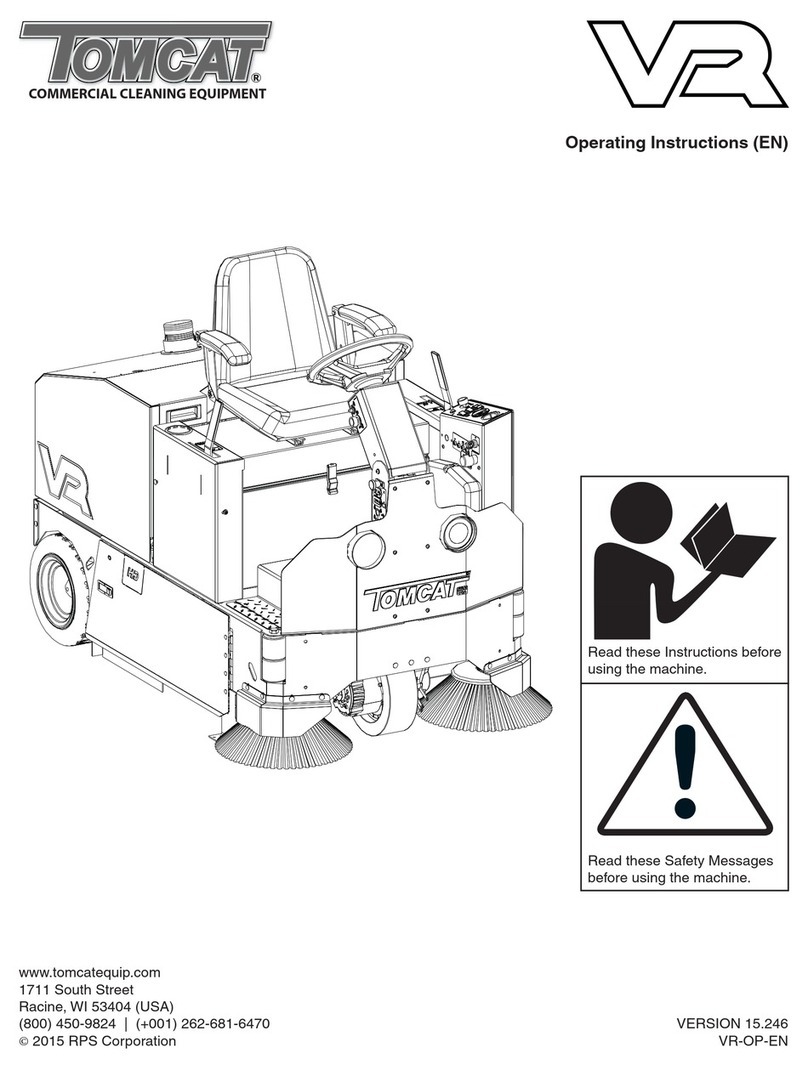 TOMCAT®
COMMERCIAL CLEANING EQUIPMENT

VR

Operating Instructions (EN)

VR

TOMCAT

Read these Instructions before using the machine.

Read these Safety Messages before using the machine.

www.tomcatequip.com
1711 South Street
Racine, WI 53404 (USA)
(800) 450-9824 | (+001) 262-681-6470
© 2015 RPS Corporation

VERSION 15.246
VR-OP-EN