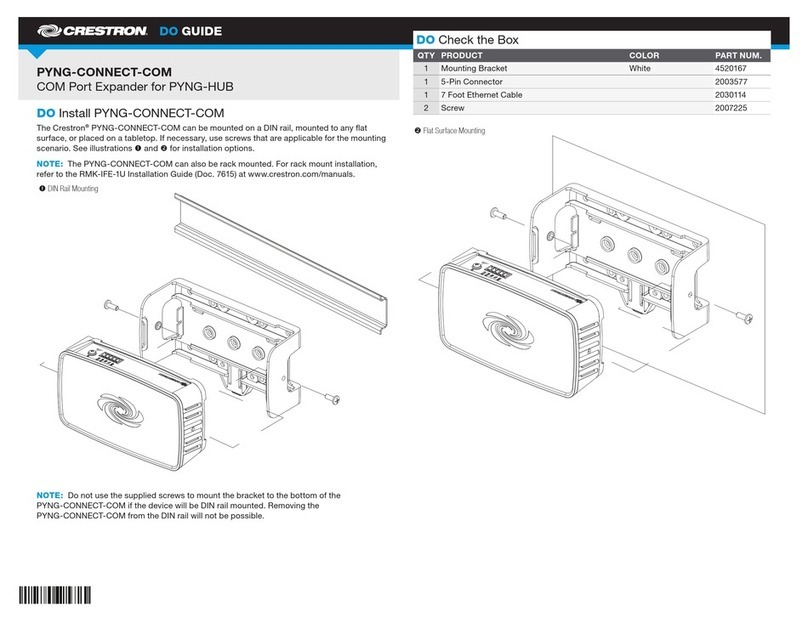 CRESTRON. DO GUIDE

PYNG-CONNECT-COM
COM Port Expander for PYNG-HUB

DO Install PYNG-CONNECT-COM

The Crestron® PYNG-CONNECT-COM can be mounted on a DIN rail, mounted to any flat surface, or placed on a tabletop. If necessary, use screws that are applicable for the mounting scenario. See illustrations ❶ and ❷ for installation options.

NOTE: The PYNG-CONNECT-COM can also be rack mounted. For rack mount installation, refer to the RMK-IFE-1U Installation Guide (Doc. 7615) at www.crestron.com/manuals.

❶ DIN Rail Mounting

NOTE: Do not use the supplied screws to mount the bracket to the bottom of the PYNG-CONNECT-COM if the device will be DIN rail mounted. Removing the PYNG-CONNECT-COM from the DIN rail will not be possible.

DO Check the Box

| QTY | PRODUCT | COLOR | PART NUM. |
|---|---|---|---|
| 1 | Mounting Bracket | White | 4520167 |
| 1 | 5-Pin Connector | | 2003577 |
| 1 | 7 Foot Ethernet Cable | | 2030114 |
| 2 | Screw | | 2007225 |

❷ Flat Surface Mounting