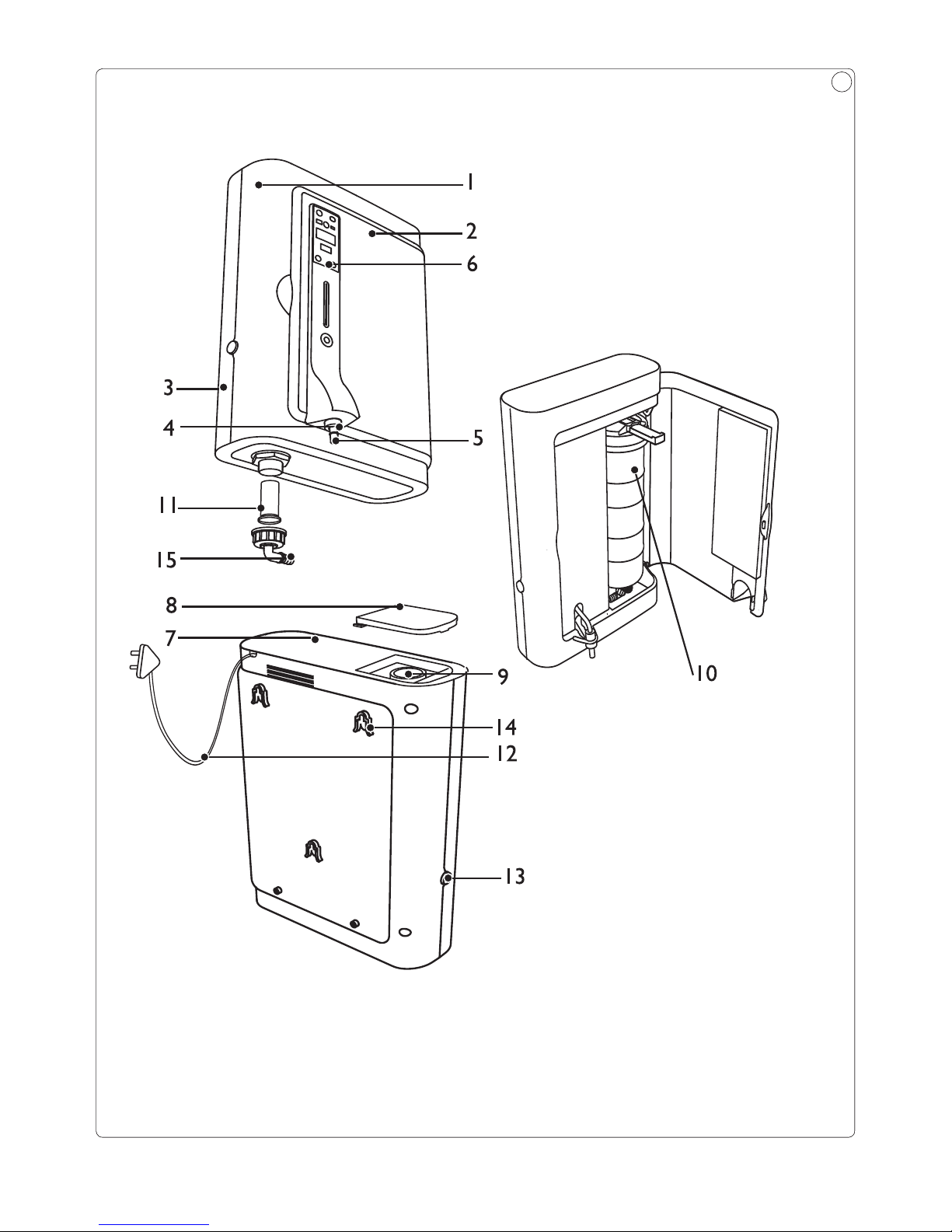 1
2
6
3
4
5
11
15
8
7
9
10
14
12
13