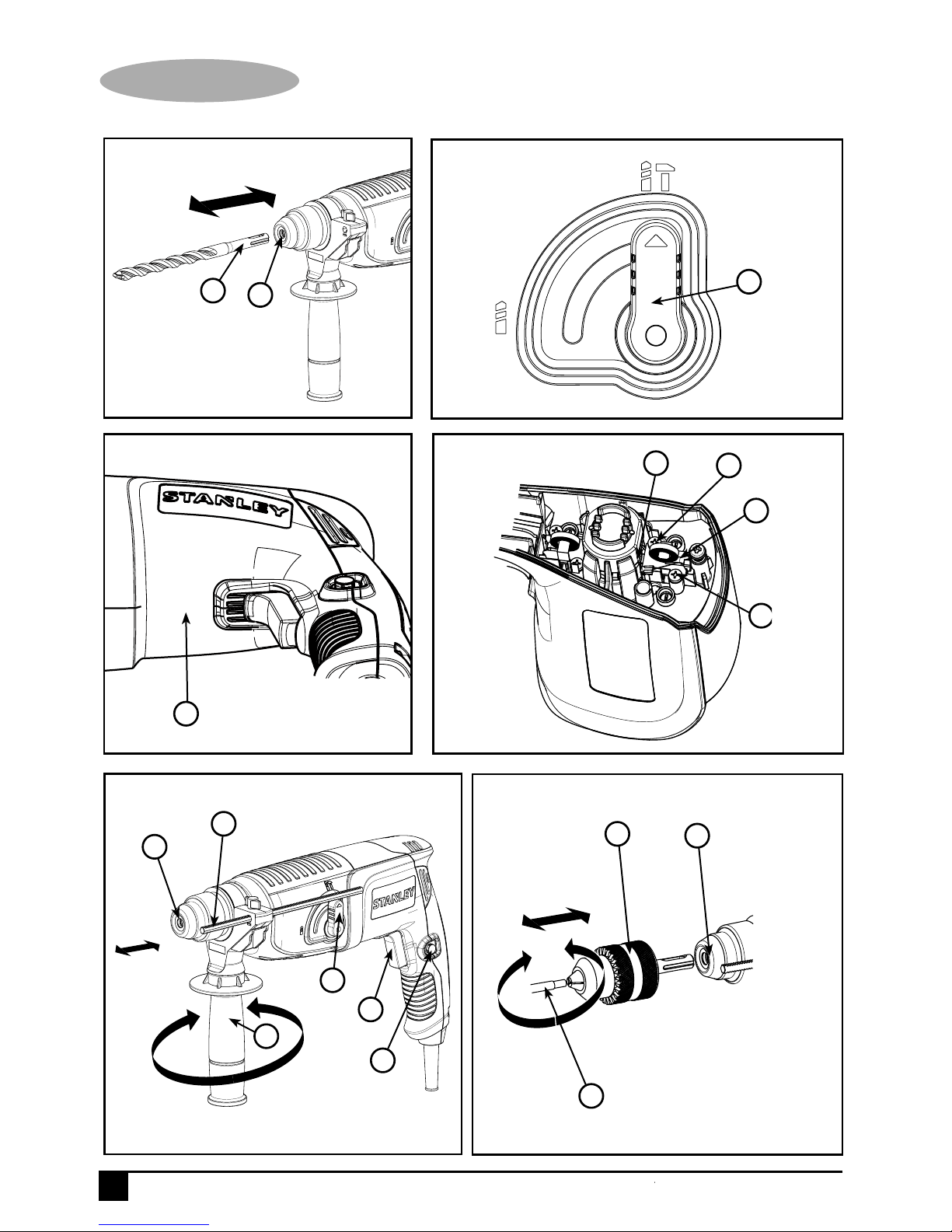 STANLEY

STANLEY