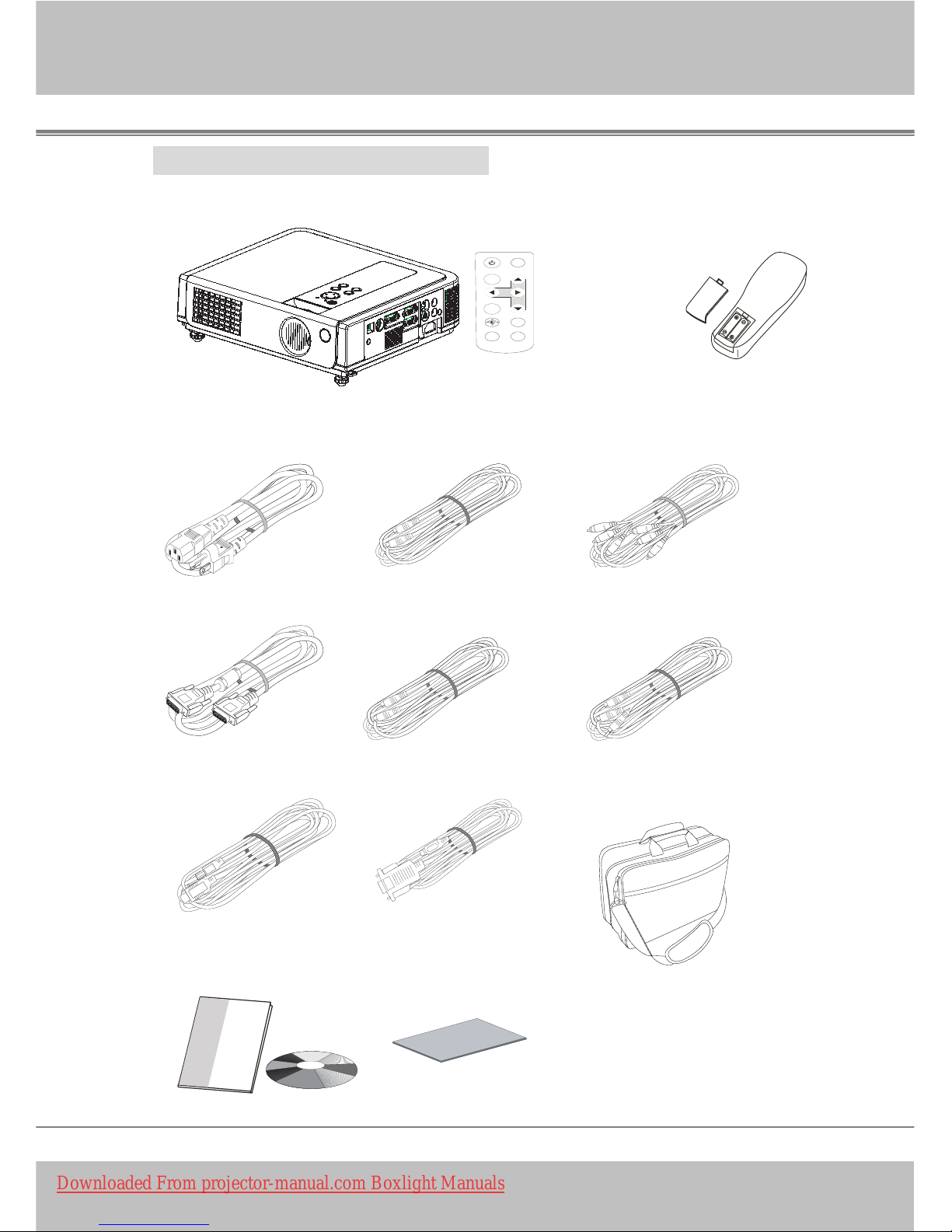 Downloaded From projector-manual.com Boxlight Manuals