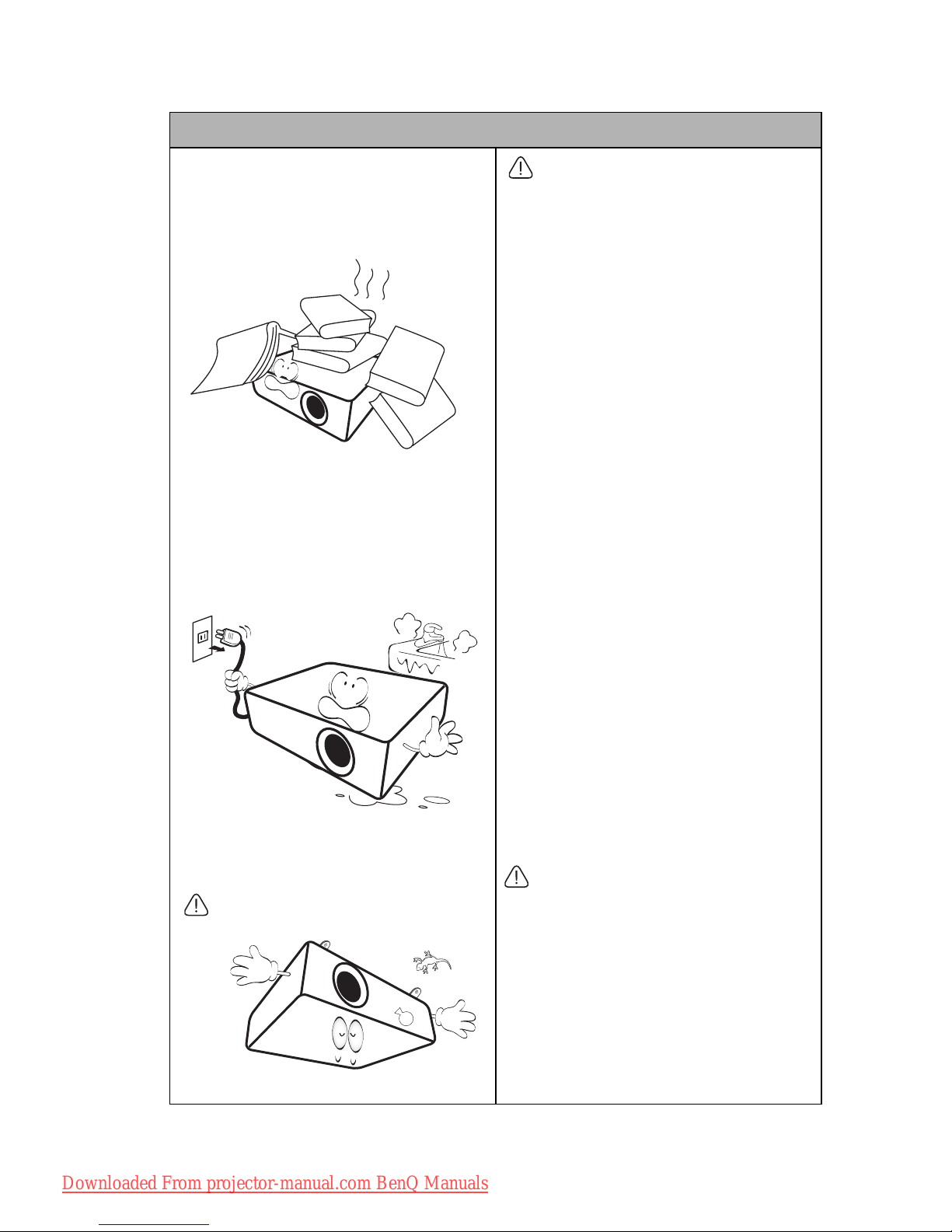 Downloaded From projector-manual.com BenQ Manuals