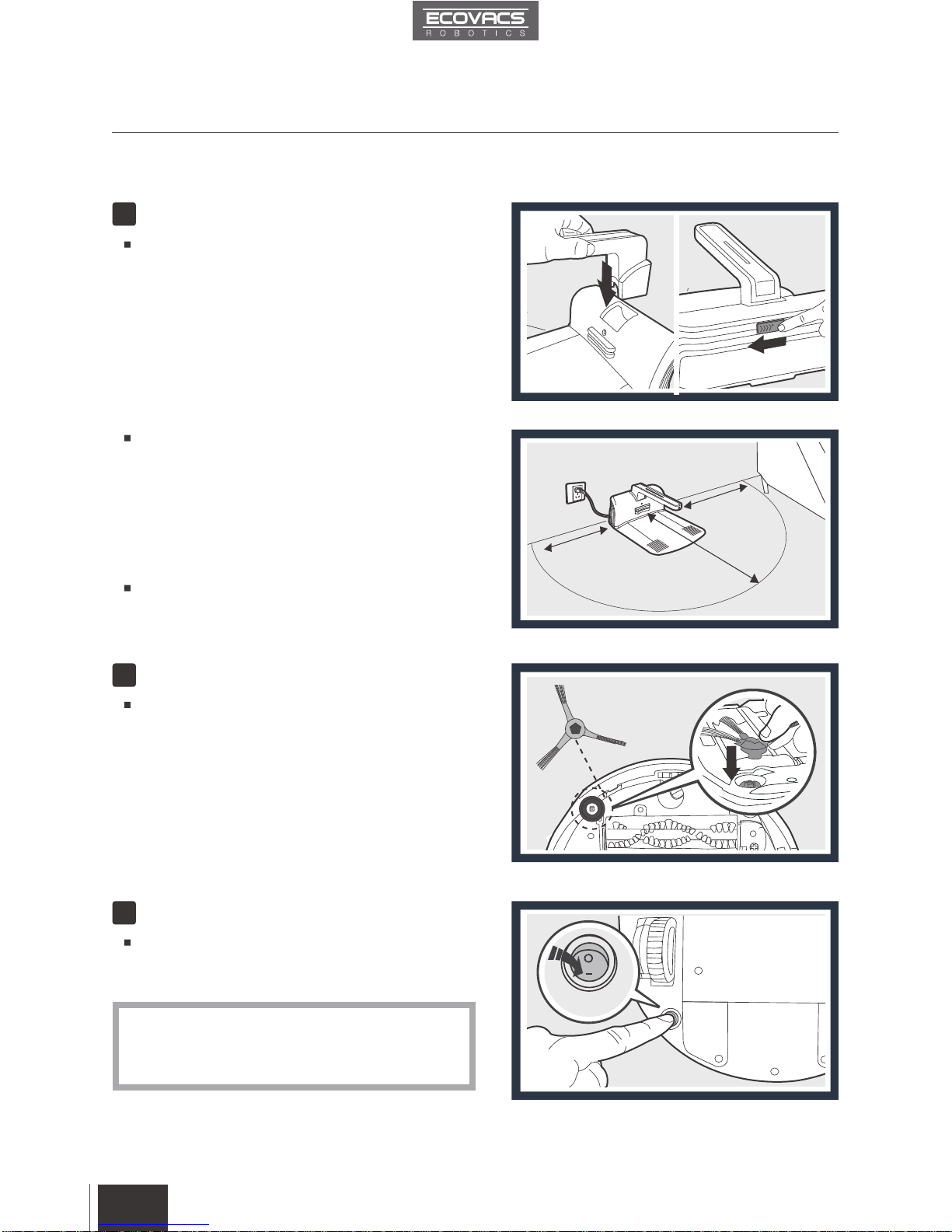 ECOVACS
ROBOTICS