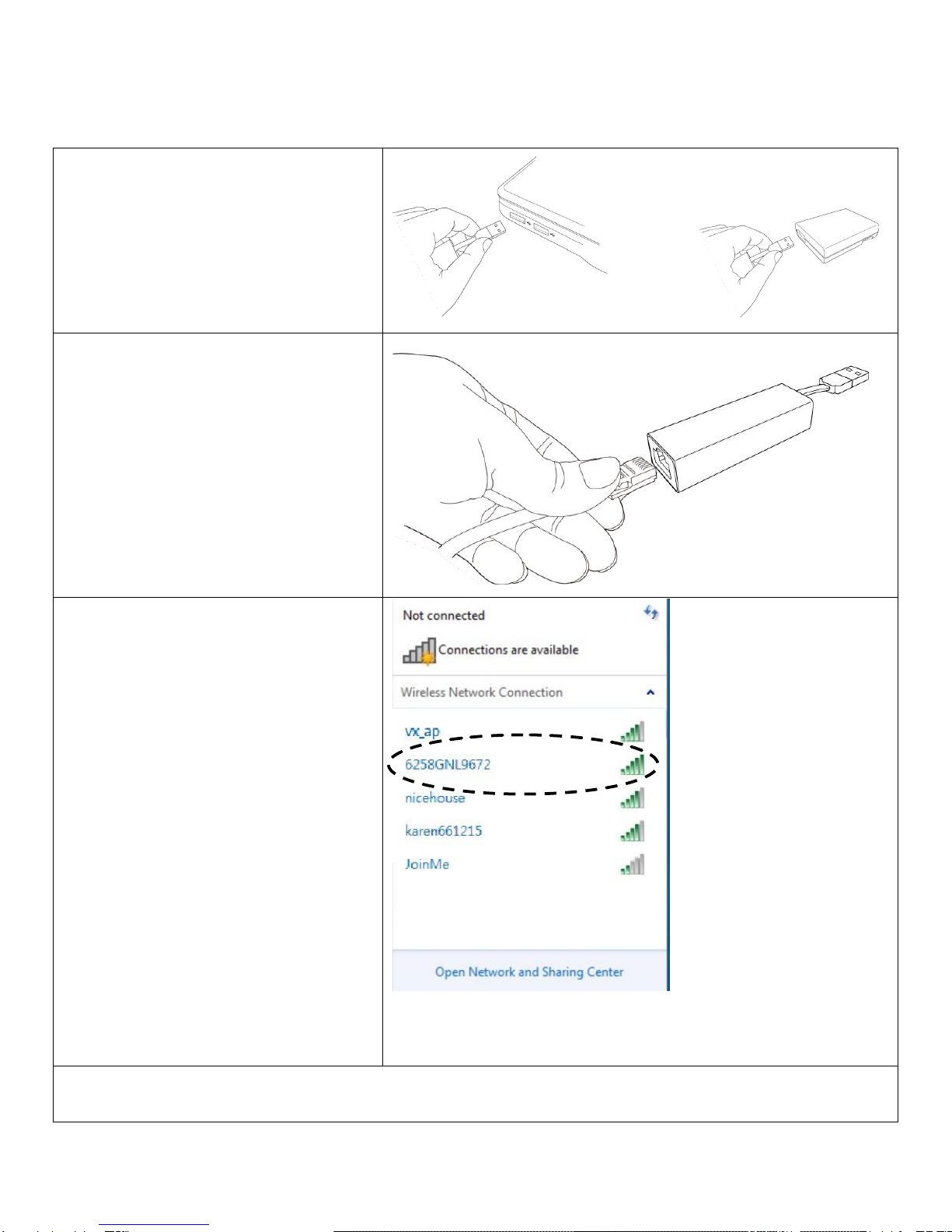 Not connected

Connections are available

Wireless Network Connection

vx_ap

6258GNL9672

nicehouse

karen661215

JoinMe

Open Network and Sharing Center