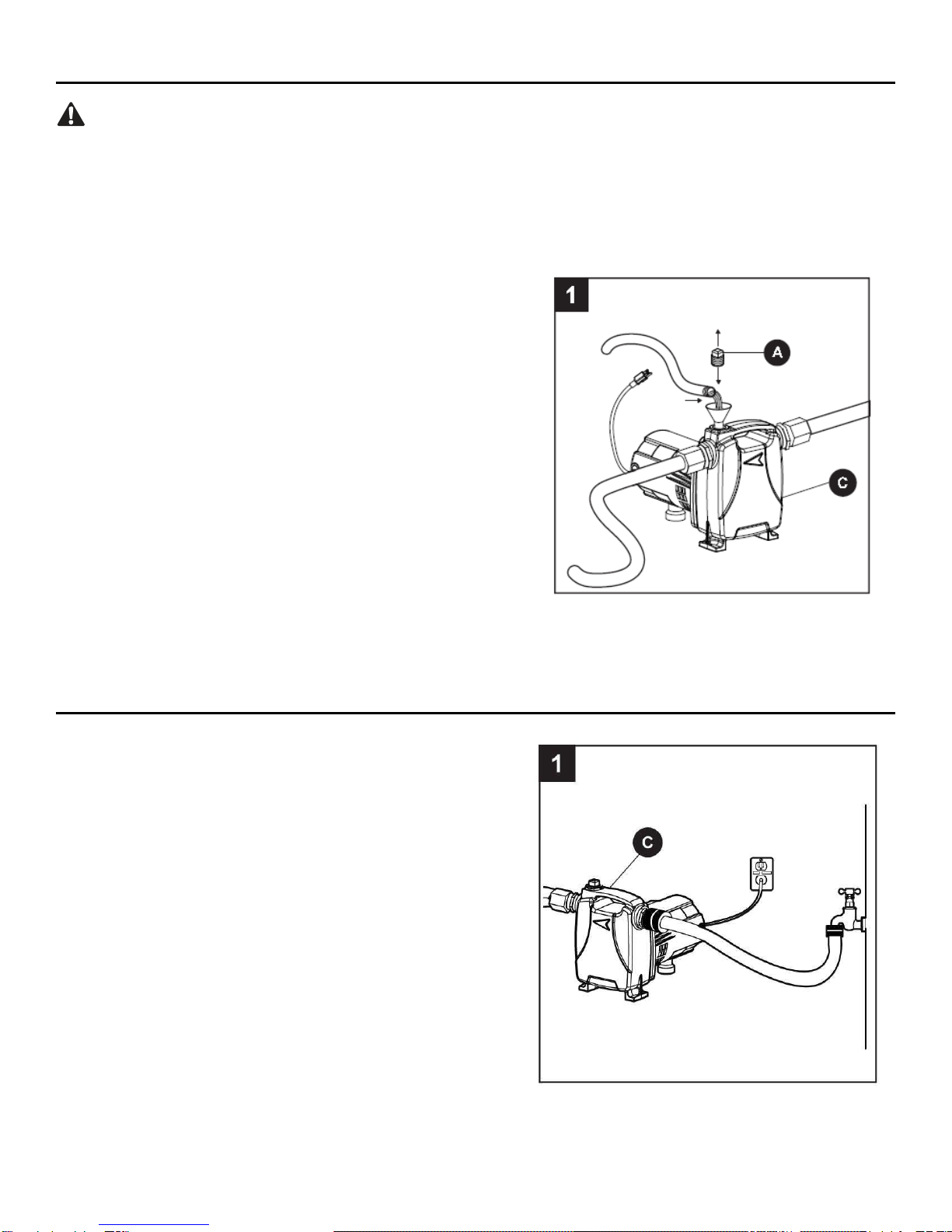 1

A

C

1

C